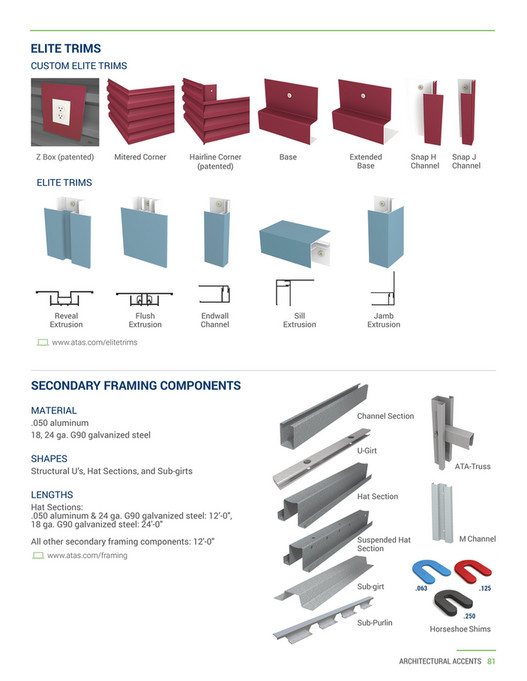 ELITE TRIMS

CUSTOM ELITE TRIMS

Z Box (patented)

Mitered Corner

Hairline Corner (patented)

Base

Extended Base

Snap H Channel

Snap J Channel

ELITE TRIMS

Reveal Extrusion

Flush Extrusion

Endwall Channel

Sill Extrusion

Jamb Extrusion

www.atas.com/elitetrims

SECONDARY FRAMING COMPONENTS

MATERIAL
.050 aluminum
18, 24 ga. G90 galvanized steel

SHAPES
Structural U's, Hat Sections, and Sub-girts

LENGTHS
Hat Sections:
.050 aluminum & 24 ga. G90 galvanized steel: 12'-0",
18 ga. G90 galvanized steel: 24'-0"

All other secondary framing components: 12'-0"

www.atas.com/framing

Channel Section

U-Girt

Hat Section

Suspended Hat Section

Sub-girt

Sub-Purlin

ATA-Truss

M Channel

.063

.125

.250

Horseshoe Shims

ARCHITECTURAL ACCENTS 81