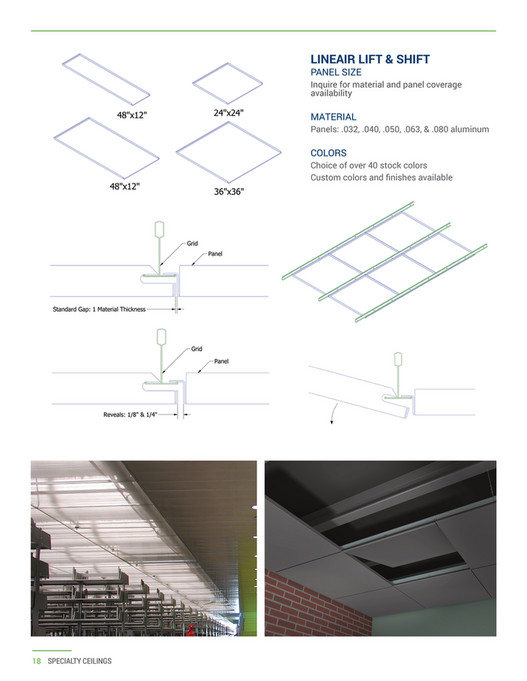 48"x12"

24"x24"

48"x12"

36"x36"

LINEAIR LIFT & SHIFT

PANEL SIZE

Inquire for material and panel coverage availability

MATERIAL

Panels: .032, .040, .050, .063, & .080 aluminum

COLORS

Choice of over 40 stock colors

Custom colors and finishes available

Grid

Panel

Standard Gap: 1 Material Thickness

Grid

Panel

Reveals: 1/8" & 1/4"

18 SPECIALTY CEILINGS