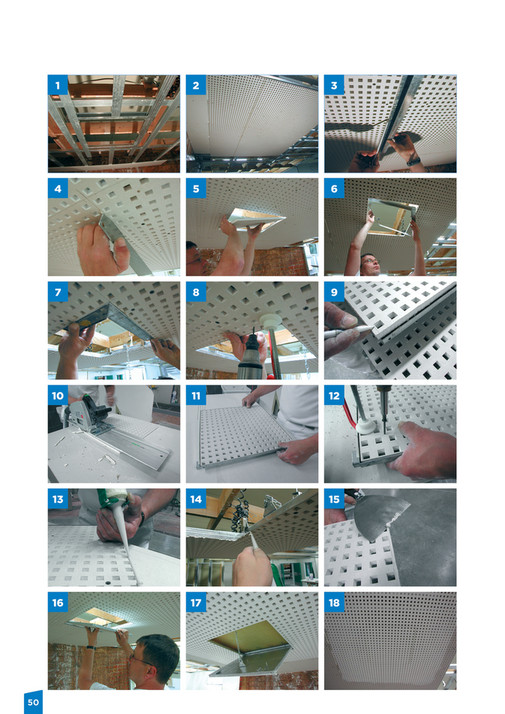 1

2

3

4

5

6

7

8

9

10

11

12

13

14

15

16

17

18

50