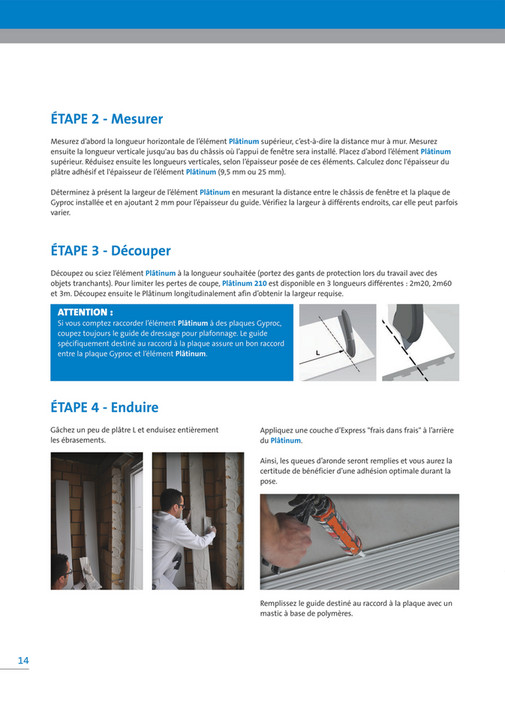 ÉTAPE 2 - Mesurer

Mesurez d'abord la longueur horizontale de l'élément Plâtinum supérieur, c'est-à-dire la distance mur à mur. Mesurez ensuite la longueur verticale jusqu'au bas du châssis où l'appui de fenêtre sera installé. Placez d'abord l'élément Plâtinum supérieur. Réduisez ensuite les longueurs verticales, selon l'épaisseur posée de ces éléments. Calculez donc l'épaisseur du plâtre adhésif et l'épaisseur de l'élément Plâtinum (9,5 mm ou 25 mm).

Déterminez à présent la largeur de l'élément Plâtinum en mesurant la distance entre le châssis de fenêtre et la plaque de Gyproc installée et en ajoutant 2 mm pour l'épaisseur du guide. Vérifiez la largeur à différents endroits, car elle peut parfois varier.

ÉTAPE 3 - Découper

Découpez ou sciez l'élément Plâtinum à la longueur souhaitée (portez des gants de protection lors du travail avec des objets tranchants). Pour limiter les pertes de coupe, Plâtinum 210 est disponible en 3 longueurs différentes : 2m20, 2m60 et 3m. Découpez ensuite le Plâtinum longitudinalement afin d'obtenir la largeur requise.

ATTENTION :
Si vous comptez raccorder l'élément Plâtinum à des plaques Gyproc, coupez toujours le guide de dressage pour plafonnage. Le guide spécifiquement destiné au raccord à la plaque assure un bon raccord entre la plaque Gyproc et l'élément Plâtinum.

L

ÉTAPE 4 - Enduire

Gâchez un peu de plâtre L et enduisez entièrement les ébrasements.

Appliquez une couche d'Express "frais dans frais" à l'arrière du Plâtinum.

Ainsi, les queues d'aronde seront remplies et vous aurez la certitude de bénéficier d'une adhésion optimale durant la pose.

Remplissez le guide destiné au raccord à la plaque avec un mastic à base de polymères.

14