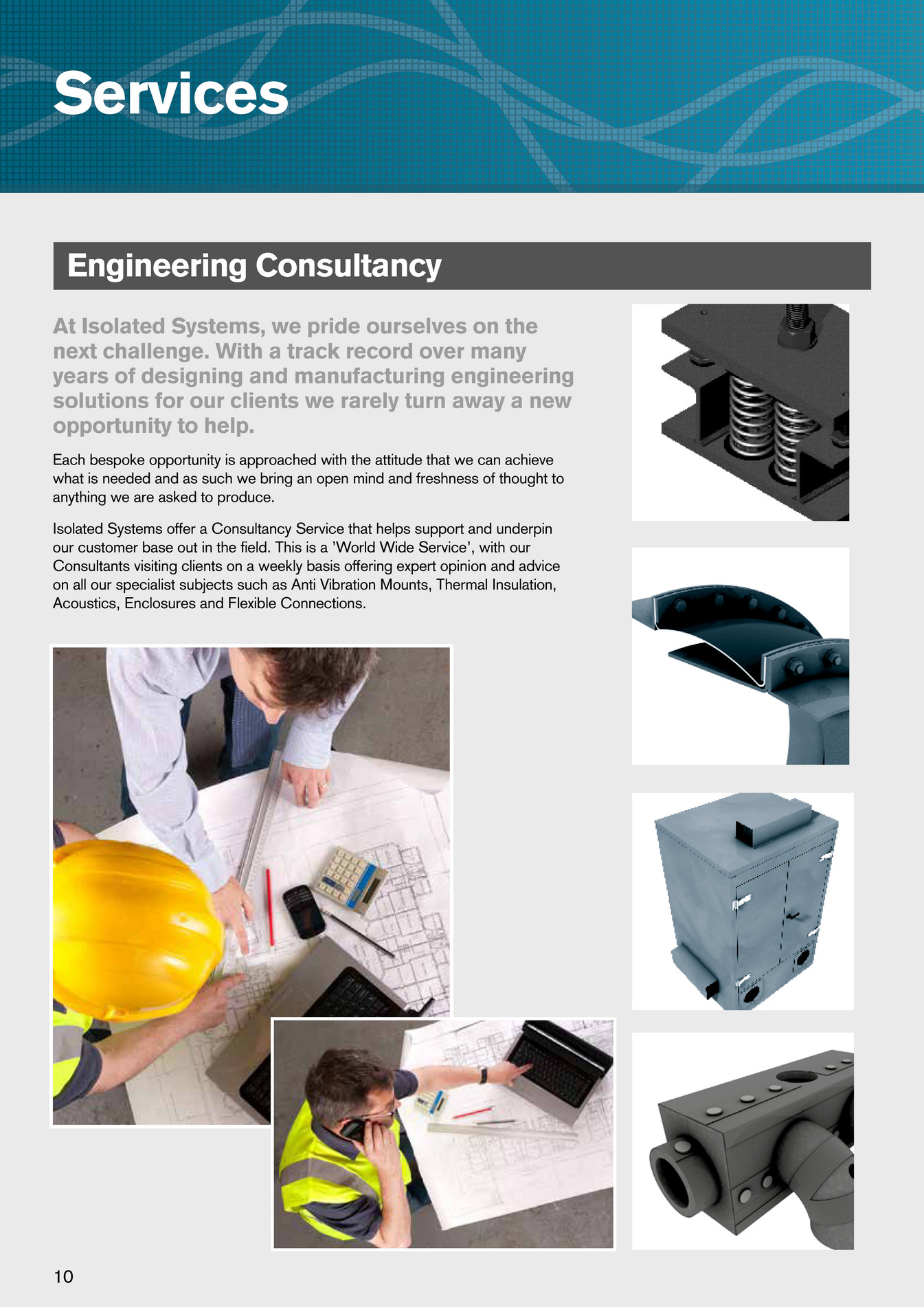 Services

Engineering Consultancy

At Isolated Systems, we pride ourselves on the next challenge. With a track record over many years of designing and manufacturing engineering solutions for our clients we rarely turn away a new opportunity to help.

Each bespoke opportunity is approached with the attitude that we can achieve what is needed and as such we bring an open mind and freshness of thought to anything we are asked to produce.

Isolated Systems offer a Consultancy Service that helps support and underpin our customer base out in the field. This is a 'World Wide Service', with our Consultants visiting clients on a weekly basis offering expert opinion and advice on all our specialist subjects such as Anti Vibration Mounts, Thermal Insulation, Acoustics, Enclosures and Flexible Connections.

10