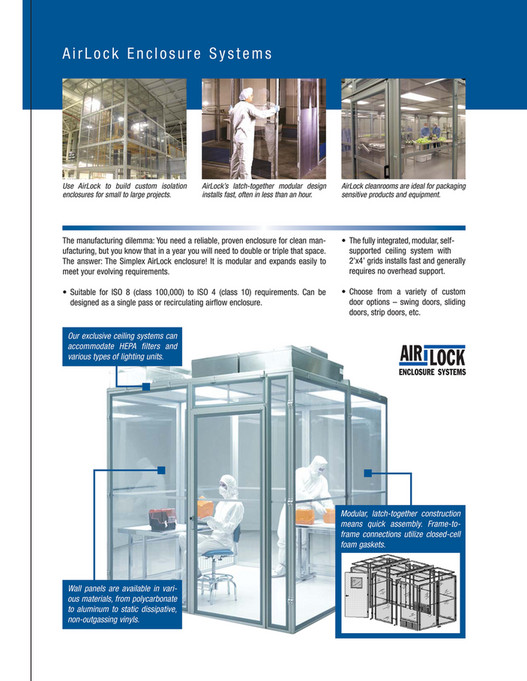 AirLock Enclosure Systems

Use AirLock to build custom isolation enclosures for small to large projects.

AirLock's latch-together modular design installs fast, often in less than an hour.

AirLock cleanrooms are ideal for packaging sensitive products and equipment.

The manufacturing dilemma: You need a reliable, proven enclosure for clean manufacturing, but you know that in a year you will need to double or triple that space. The answer: The Simplex AirLock enclosure! It is modular and expands easily to meet your evolving requirements.

• Suitable for ISO 8 (class 100,000) to ISO 4 (class 10) requirements. Can be designed as a single pass or recirculating airflow enclosure.

• The fully integrated, modular, self-supported ceiling system with 2'x4' grids installs fast and generally requires no overhead support.

• Choose from a variety of custom door options – swing doors, sliding doors, strip doors, etc.

Our exclusive ceiling systems can accommodate HEPA filters and various types of lighting units.

AIR LOCK
ENCLOSURE SYSTEMS

Modular, latch-together construction means quick assembly. Frame-to-frame connections utilize closed-cell foam gaskets.

Wall panels are available in various materials, from polycarbonate to aluminum to static dissipative, non-outgassing vinyls.