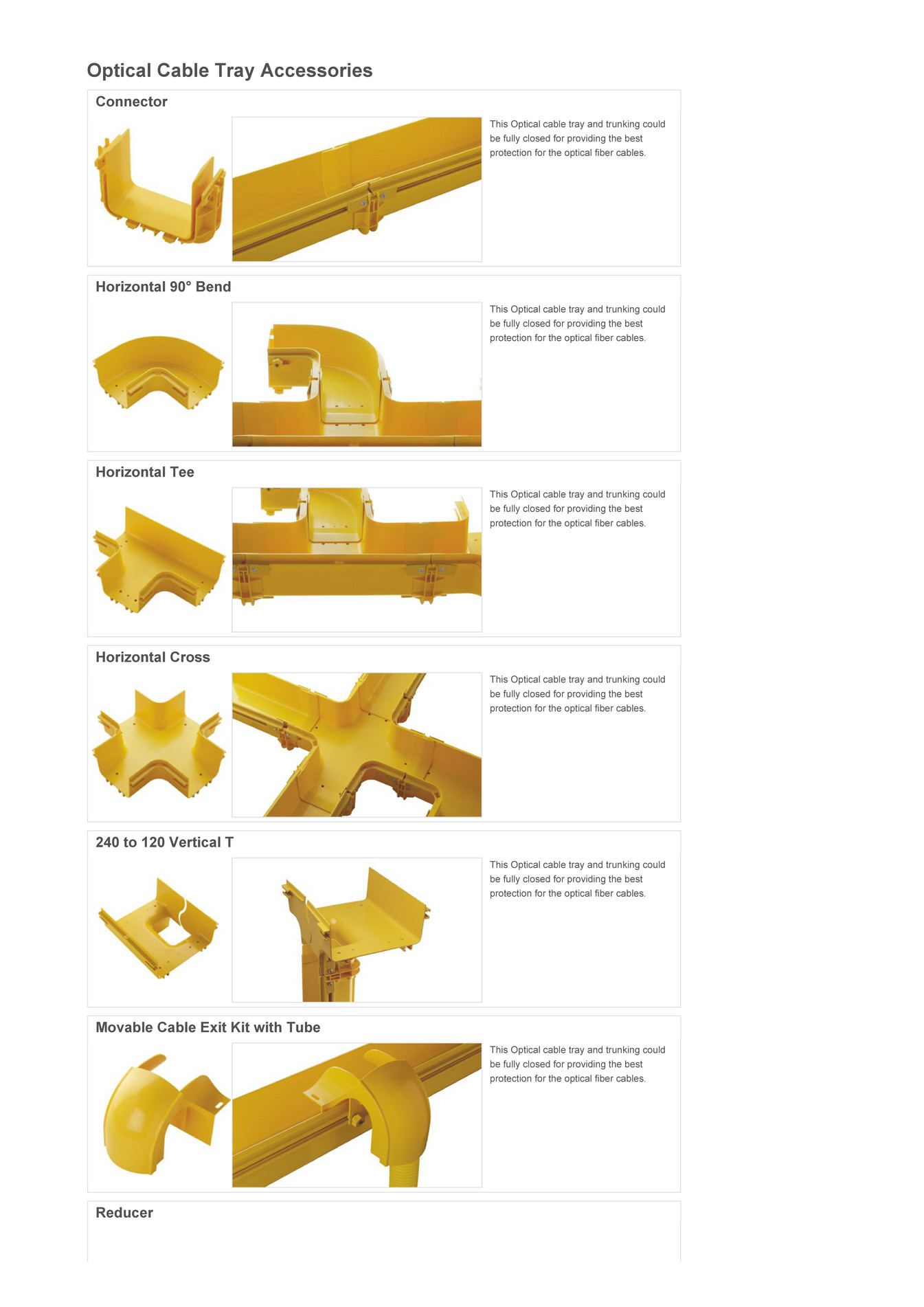 Optical Cable Tray Accessories

Connector

This Optical cable tray and trunking could be fully closed for providing the best protection for the optical fiber cables.

Horizontal 90° Bend

This Optical cable tray and trunking could be fully closed for providing the best protection for the optical fiber cables.

Horizontal Tee

This Optical cable tray and trunking could be fully closed for providing the best protection for the optical fiber cables.

Horizontal Cross

This Optical cable tray and trunking could be fully closed for providing the best protection for the optical fiber cables.

240 to 120 Vertical T

This Optical cable tray and trunking could be fully closed for providing the best protection for the optical fiber cables.

Movable Cable Exit Kit with Tube

This Optical cable tray and trunking could be fully closed for providing the best protection for the optical fiber cables.

Reducer