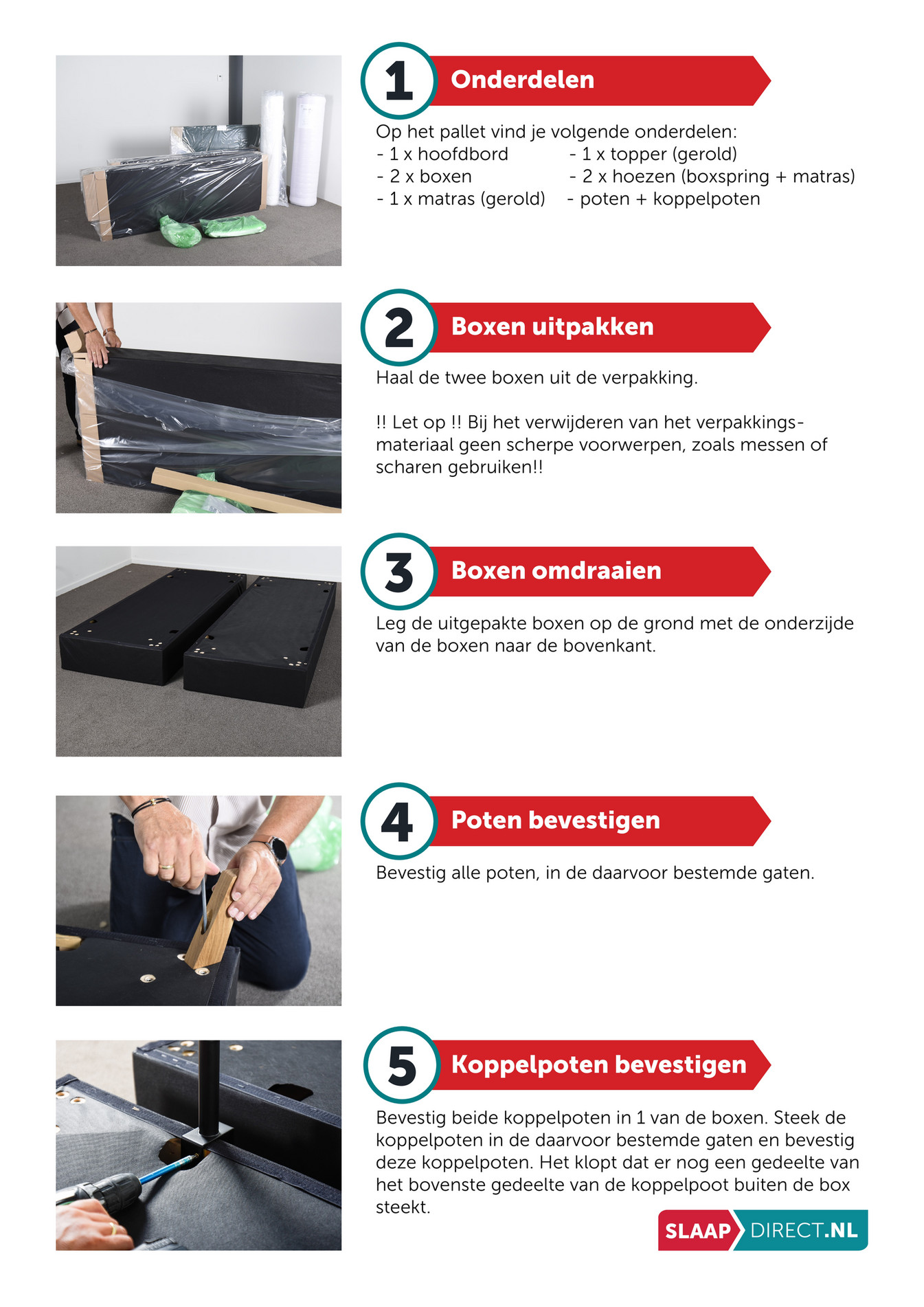 1 Onderdelen

Op het pallet vind je volgende onderdelen:
- 1 x hoofdbord
- 2 x boxen
- 1 x matras (gerold)

- 1 x topper (gerold)
- 2 x hoezen (boxspring + matras)
- poten + koppelpoten

2 Boxen uitpakken

Haal de twee boxen uit de verpakking.

!! Let op !! Bij het verwijderen van het verpakkingsmateriaal geen scherpe voorwerpen, zoals messen of scharen gebruiken!!

3 Boxen omdraaien

Leg de uitgepakte boxen op de grond met de onderzijde van de boxen naar de bovenkant.

4 Poten bevestigen

Bevestig alle poten, in de daarvoor bestemde gaten.

5 Koppelpoten bevestigen

Bevestig beide koppelpoten in 1 van de boxen. Steek de koppelpoten in de daarvoor bestemde gaten en bevestig deze koppelpoten. Het klopt dat er nog een gedeelte van het bovenste gedeelte van de koppelpoot buiten de box steekt.

SLAAP DIRECT.NL