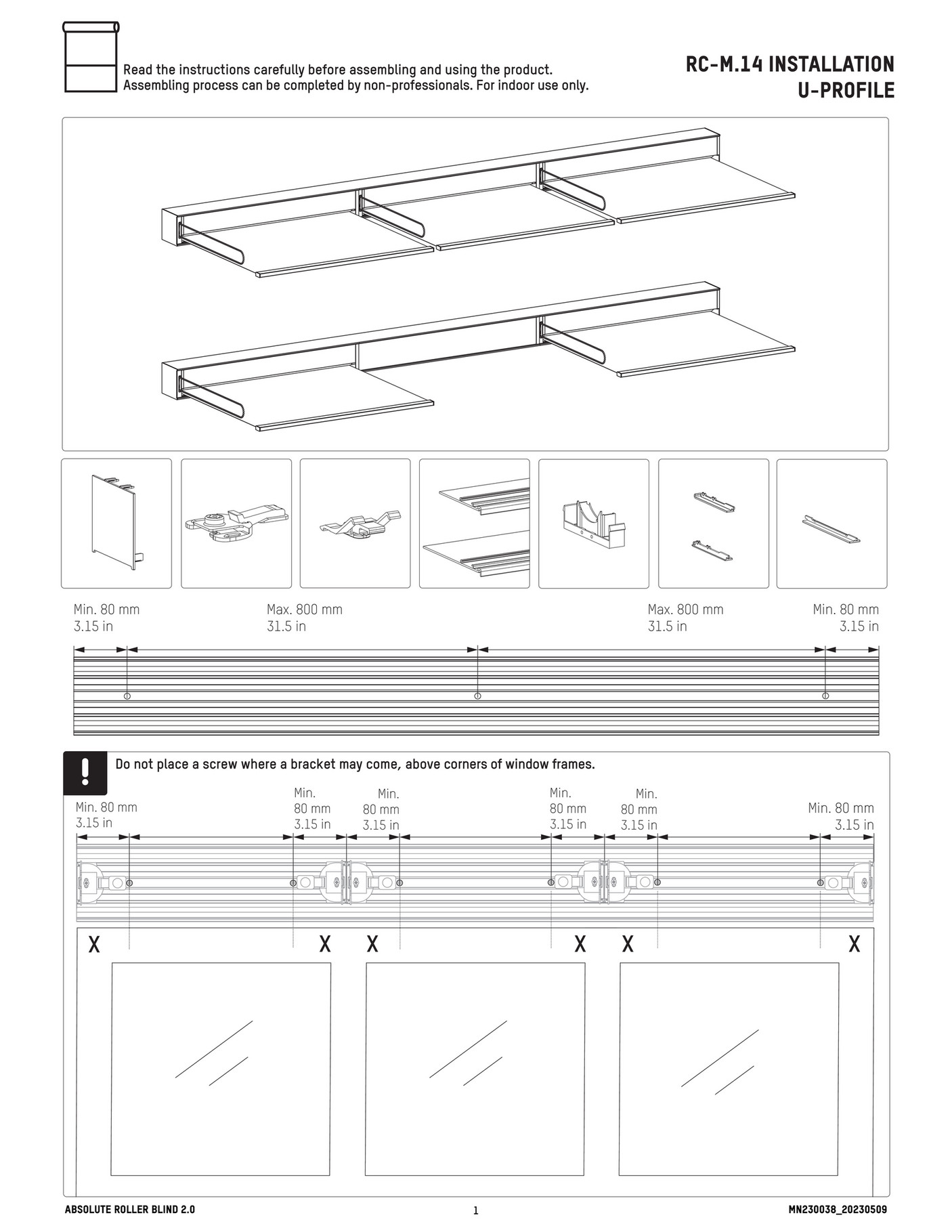 Read the instructions carefully before assembling and using the product.
Assembling process can be completed by non-professionals. For indoor use only.

RC-M.14 INSTALLATION
U-PROFILE

Min. 80 mm
3.15 in

Max. 800 mm
31.5 in

Max. 800 mm
31.5 in

Min. 80 mm
3.15 in

Do not place a screw where a bracket may come, above corners of window frames.

Min. 80 mm
3.15 in

Min.
80 mm
3.15 in

Min.
80 mm
3.15 in

Min.
80 mm
3.15 in

Min.
80 mm
3.15 in

Min. 80 mm
3.15 in

X X X X X X

ABSOLUTE ROLLER BLIND 2.0

1

MN230038_20230509