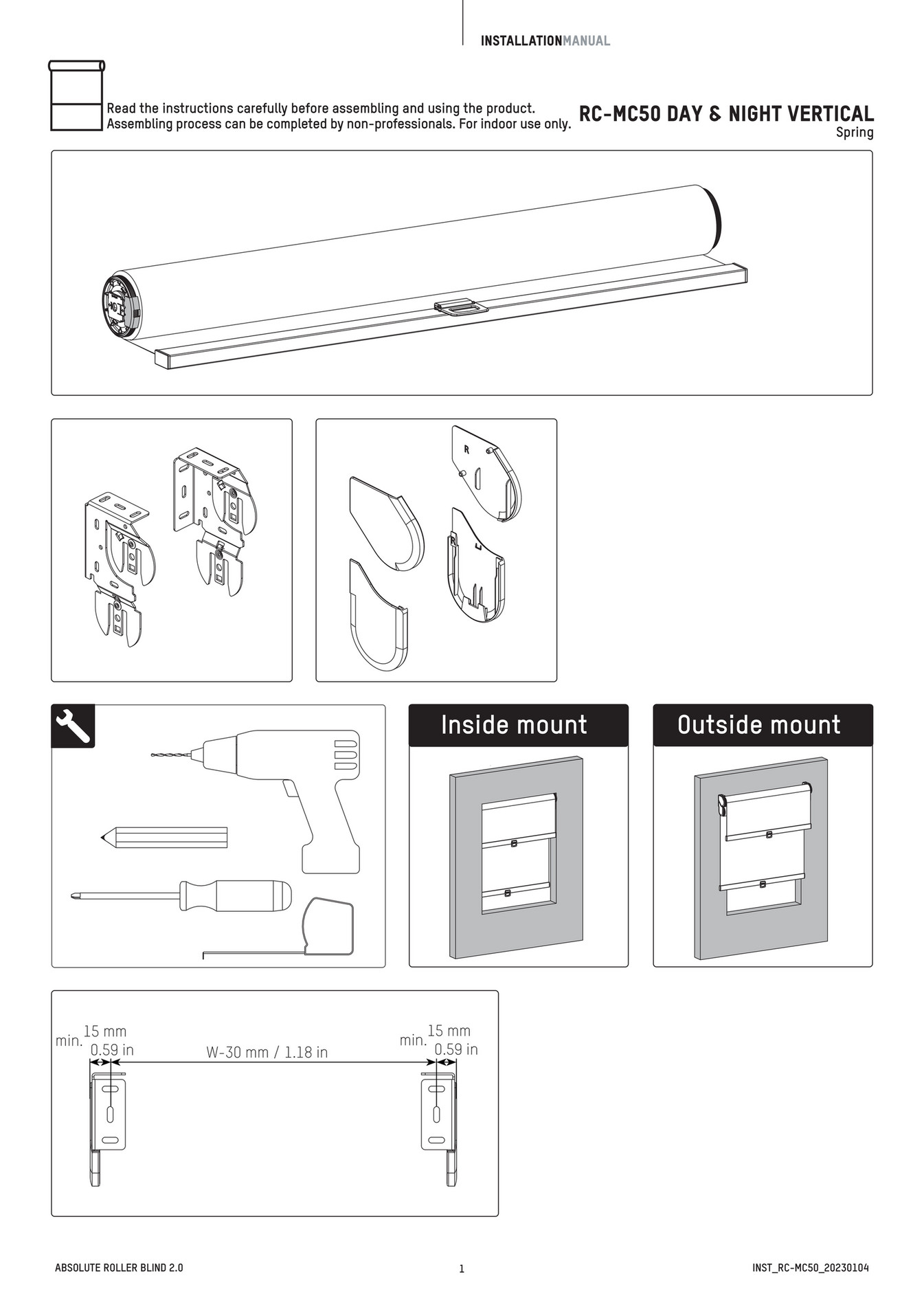 INSTALLATIONMANUAL

Read the instructions carefully before assembling and using the product.
Assembling process can be completed by non-professionals. For indoor use only.

RC-MC50 DAY & NIGHT VERTICAL
Spring

R

R
L

Inside mount

Outside mount

min. 15 mm 0.59 in

W-30 mm / 1.18 in

min. 15 mm 0.59 in

ABSOLUTE ROLLER BLIND 2.0

1

INST_RC-MC50_20230104