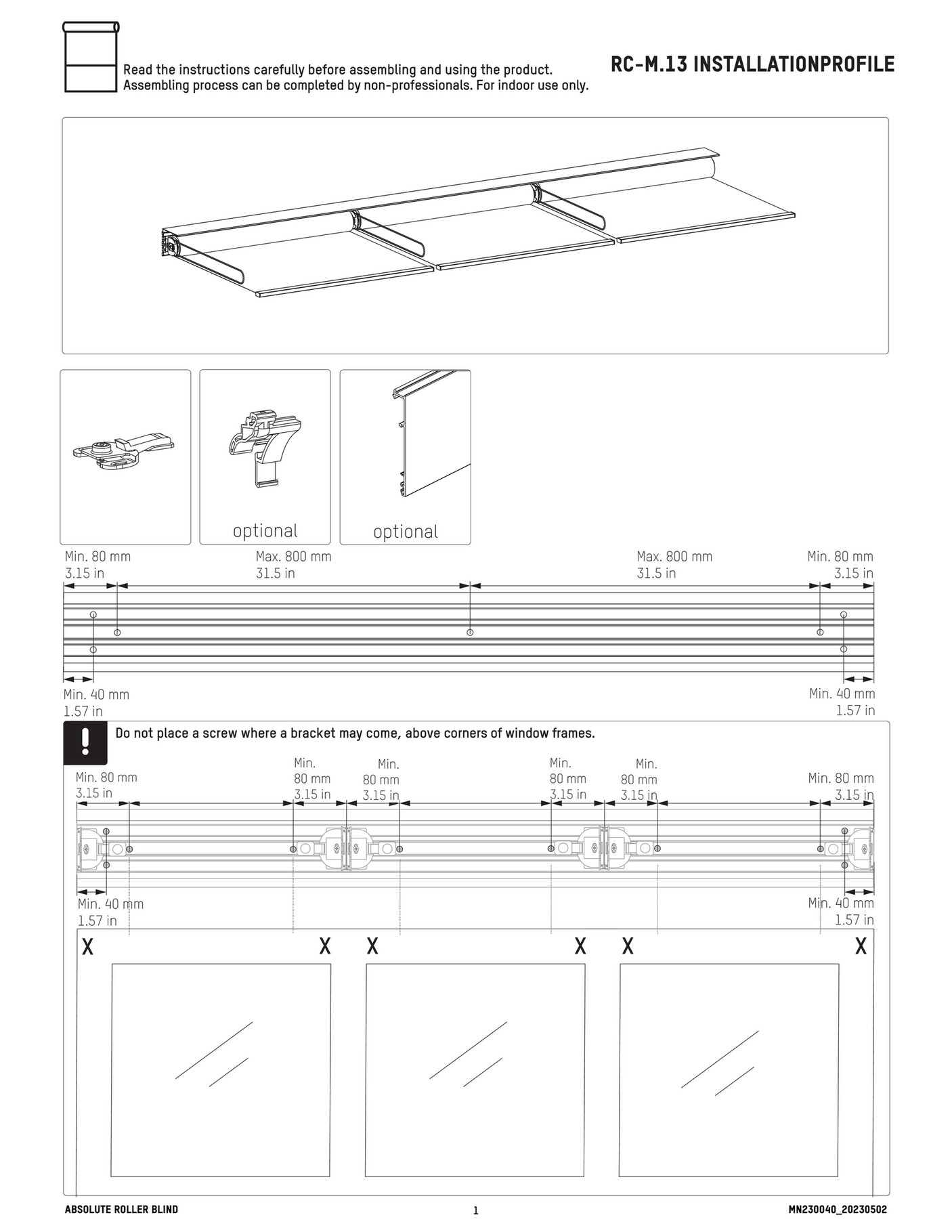 Read the instructions carefully before assembling and using the product. Assembling process can be completed by non-professionals. For indoor use only.

RC-M.13 INSTALLATIONPROFILE

optional

optional

Min. 80 mm
3.15 in

Max. 800 mm
31.5 in

Max. 800 mm
31.5 in

Min. 80 mm
3.15 in

Min. 40 mm
1.57 in

Min. 40 mm
1.57 in

Do not place a screw where a bracket may come, above corners of window frames.

Min. 80 mm
3.15 in

Min.
80 mm
3.15 in

Min.
80 mm
3.15 in

Min.
80 mm
3.15 in

Min.
80 mm
3.15 in

Min. 80 mm
3.15 in

Min. 40 mm
1.57 in

Min. 40 mm
1.57 in

X X X X X X

ABSOLUTE ROLLER BLIND

1

MN230040_20230502