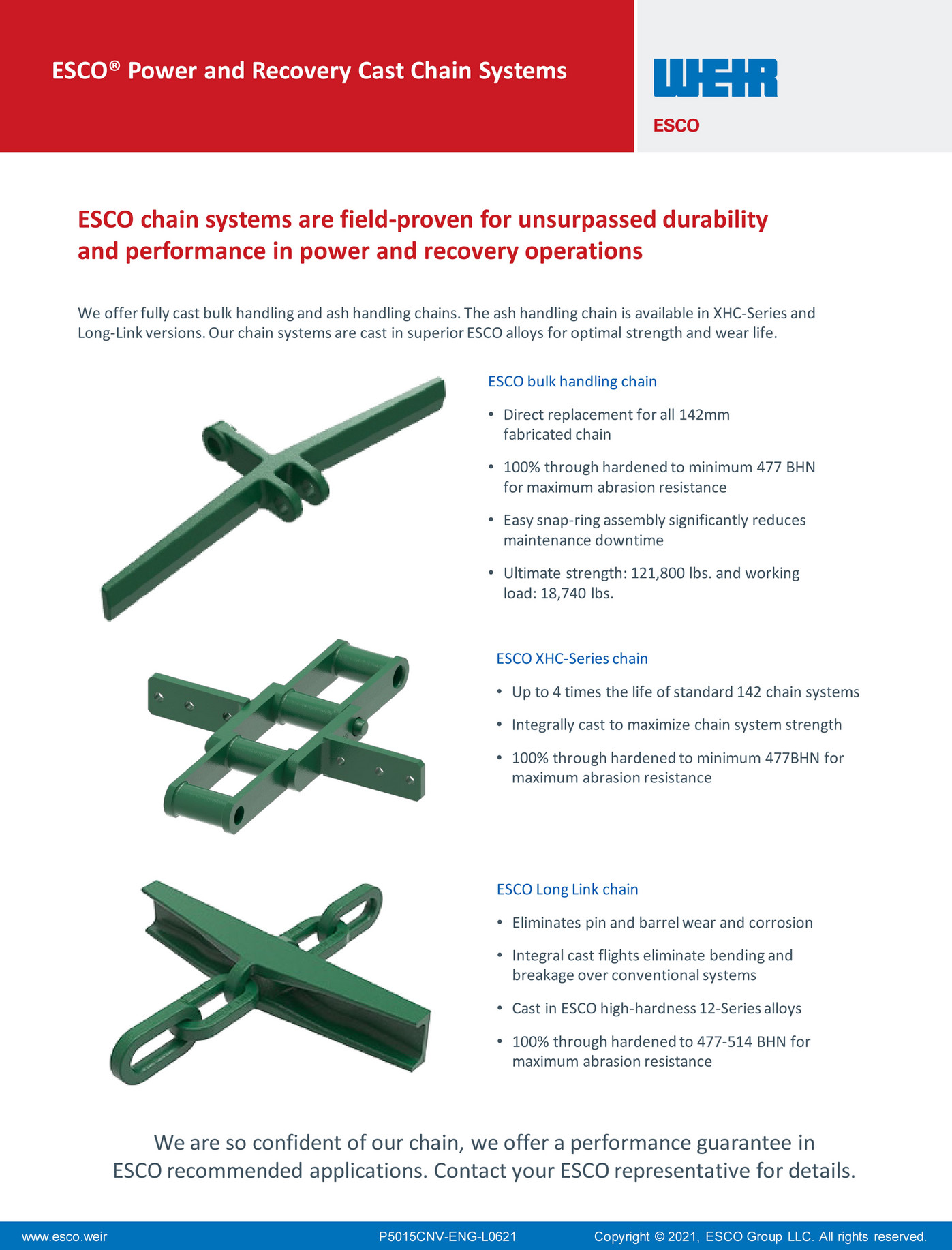 ESCO® Power and Recovery Cast Chain Systems

WEIR

ESCO

ESCO chain systems are field-proven for unsurpassed durability and performance in power and recovery operations

We offer fully cast bulk handling and ash handling chains. The ash handling chain is available in XHC-Series and Long-Link versions. Our chain systems are cast in superior ESCO alloys for optimal strength and wear life.

ESCO bulk handling chain

• Direct replacement for all 142mm fabricated chain

• 100% through hardened to minimum 477 BHN for maximum abrasion resistance

• Easy snap-ring assembly significantly reduces maintenance downtime

• Ultimate strength: 121,800 lbs. and working load: 18,740 lbs.

ESCO XHC-Series chain

• Up to 4 times the life of standard 142 chain systems

• Integrally cast to maximize chain system strength

• 100% through hardened to minimum 477BHN for maximum abrasion resistance

ESCO Long Link chain

• Eliminates pin and barrel wear and corrosion

• Integral cast flights eliminate bending and breakage over conventional systems

• Cast in ESCO high-hardness 12-Series alloys

• 100% through hardened to 477-514 BHN for maximum abrasion resistance

We are so confident of our chain, we offer a performance guarantee in ESCO recommended applications. Contact your ESCO representative for details.

www.esco.weir P5015CNV-ENG-L0621 Copyright © 2021, ESCO Group LLC. All rights reserved.