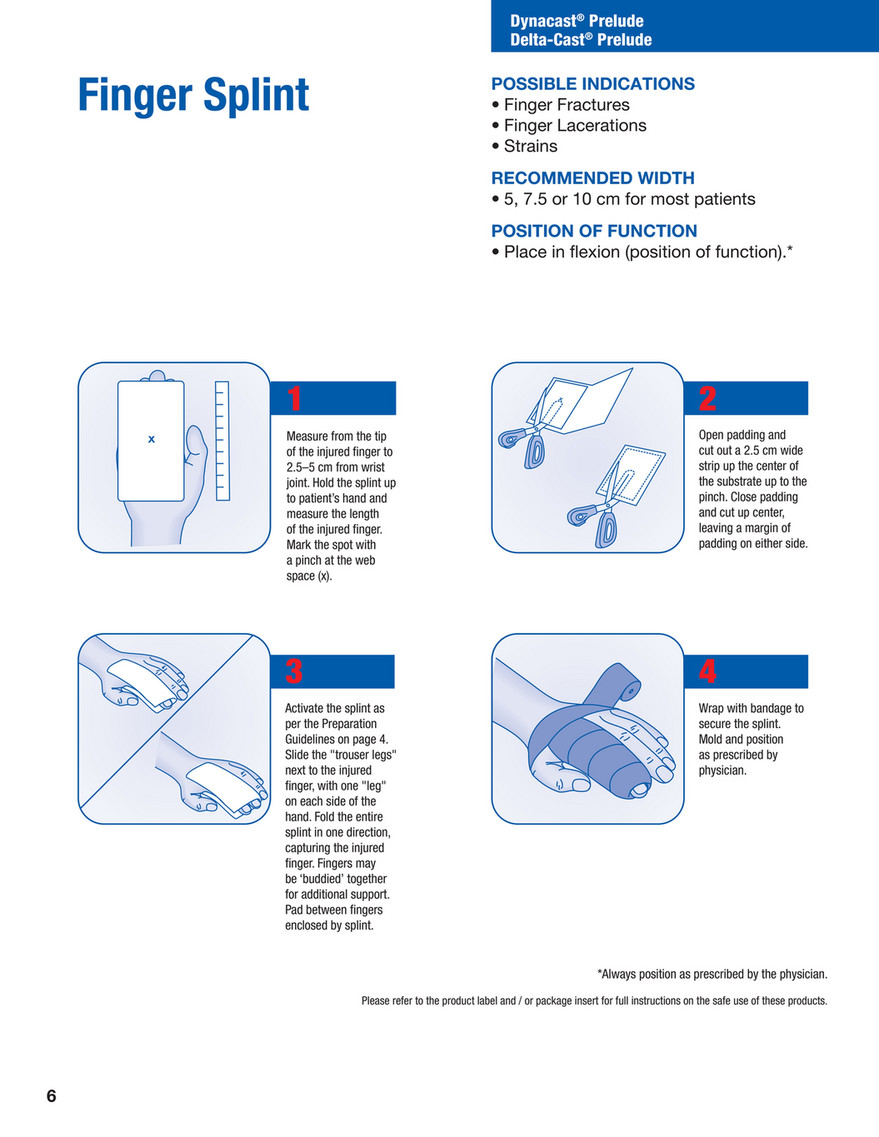 Dynacast® Prelude
Delta-Cast® Prelude

Finger Splint

POSSIBLE INDICATIONS
• Finger Fractures
• Finger Lacerations
• Strains

RECOMMENDED WIDTH
• 5, 7.5 or 10 cm for most patients

POSITION OF FUNCTION
• Place in flexion (position of function).*

x

1

Measure from the tip of the injured finger to 2.5–5 cm from wrist joint. Hold the splint up to patient's hand and measure the length of the injured finger. Mark the spot with a pinch at the web space (x).

2

Open padding and cut out a 2.5 cm wide strip up the center of the substrate up to the pinch. Close padding and cut up center, leaving a margin of padding on either side.

3

Activate the splint as per the Preparation Guidelines on page 4. Slide the "trouser legs" next to the injured finger, with one "leg" on each side of the hand. Fold the entire splint in one direction, capturing the injured finger. Fingers may be 'buddied' together for additional support. Pad between fingers enclosed by splint.

4

Wrap with bandage to secure the splint. Mold and position as prescribed by physician.

*Always position as prescribed by the physician.

Please refer to the product label and / or package insert for full instructions on the safe use of these products.

6