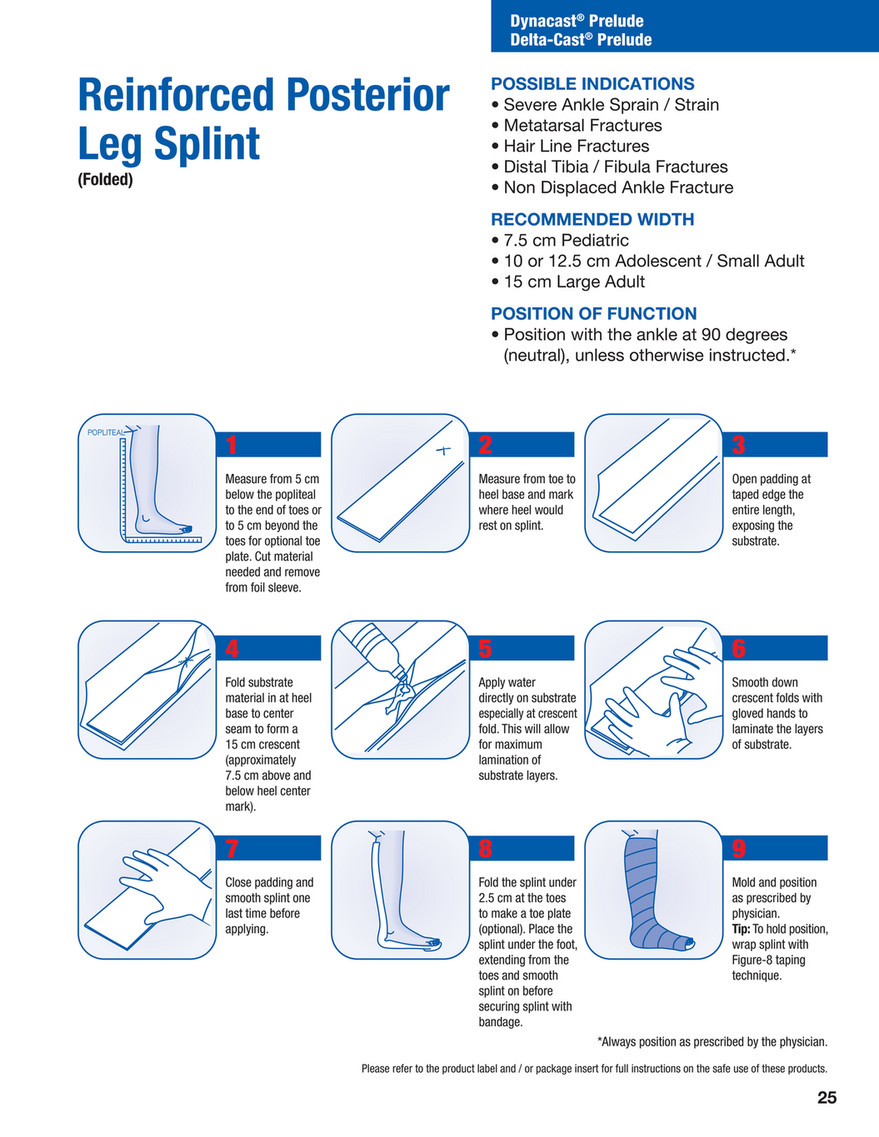 Dynacast® Prelude
Delta-Cast® Prelude

Reinforced Posterior Leg Splint
(Folded)

POSSIBLE INDICATIONS
• Severe Ankle Sprain / Strain
• Metatarsal Fractures
• Hair Line Fractures
• Distal Tibia / Fibula Fractures
• Non Displaced Ankle Fracture

RECOMMENDED WIDTH
• 7.5 cm Pediatric
• 10 or 12.5 cm Adolescent / Small Adult
• 15 cm Large Adult

POSITION OF FUNCTION
• Position with the ankle at 90 degrees (neutral), unless otherwise instructed.*

POPLITEAL

1
Measure from 5 cm below the popliteal to the end of toes or to 5 cm beyond the toes for optional toe plate. Cut material needed and remove from foil sleeve.

2
Measure from toe to heel base and mark where heel would rest on splint.

3
Open padding at taped edge the entire length, exposing the substrate.

4
Fold substrate material in at heel base to center seam to form a 15 cm crescent (approximately 7.5 cm above and below heel center mark).

5
Apply water directly on substrate especially at crescent fold. This will allow for maximum lamination of substrate layers.

6
Smooth down crescent folds with gloved hands to laminate the layers of substrate.

7
Close padding and smooth splint one last time before applying.

8
Fold the splint under 2.5 cm at the toes to make a toe plate (optional). Place the splint under the foot, extending from the toes and smooth splint on before securing splint with bandage.

9
Mold and position as prescribed by physician.
Tip: To hold position, wrap splint with Figure-8 taping technique.

*Always position as prescribed by the physician.

Please refer to the product label and / or package insert for full instructions on the safe use of these products.

25