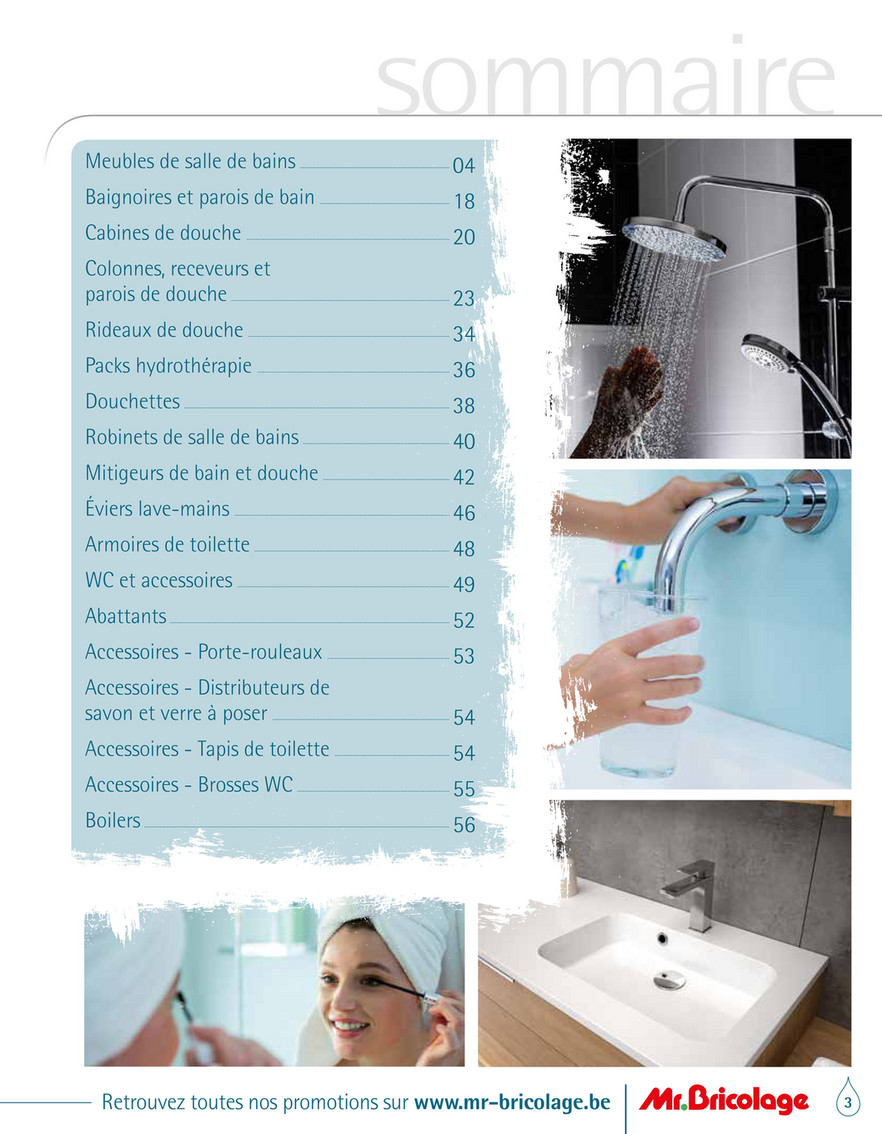 sommaire

Meubles de salle de bains 04
Baignoires et parois de bain 18
Cabines de douche 20
Colonnes, receveurs et parois de douche 23
Rideaux de douche 34
Packs hydrothérapie 36
Douchettes 38
Robinets de salle de bains 40
Mitigeurs de bain et douche 42
Éviers lave-mains 46
Armoires de toilette 48
WC et accessoires 49
Abattants 52
Accessoires - Porte-rouleaux 53
Accessoires - Distributeurs de savon et verre à poser 54
Accessoires - Tapis de toilette 54
Accessoires - Brosses WC 55
Boilers 56

Retrouvez toutes nos promotions sur www.mr-bricolage.be Mr.Bricolage 3