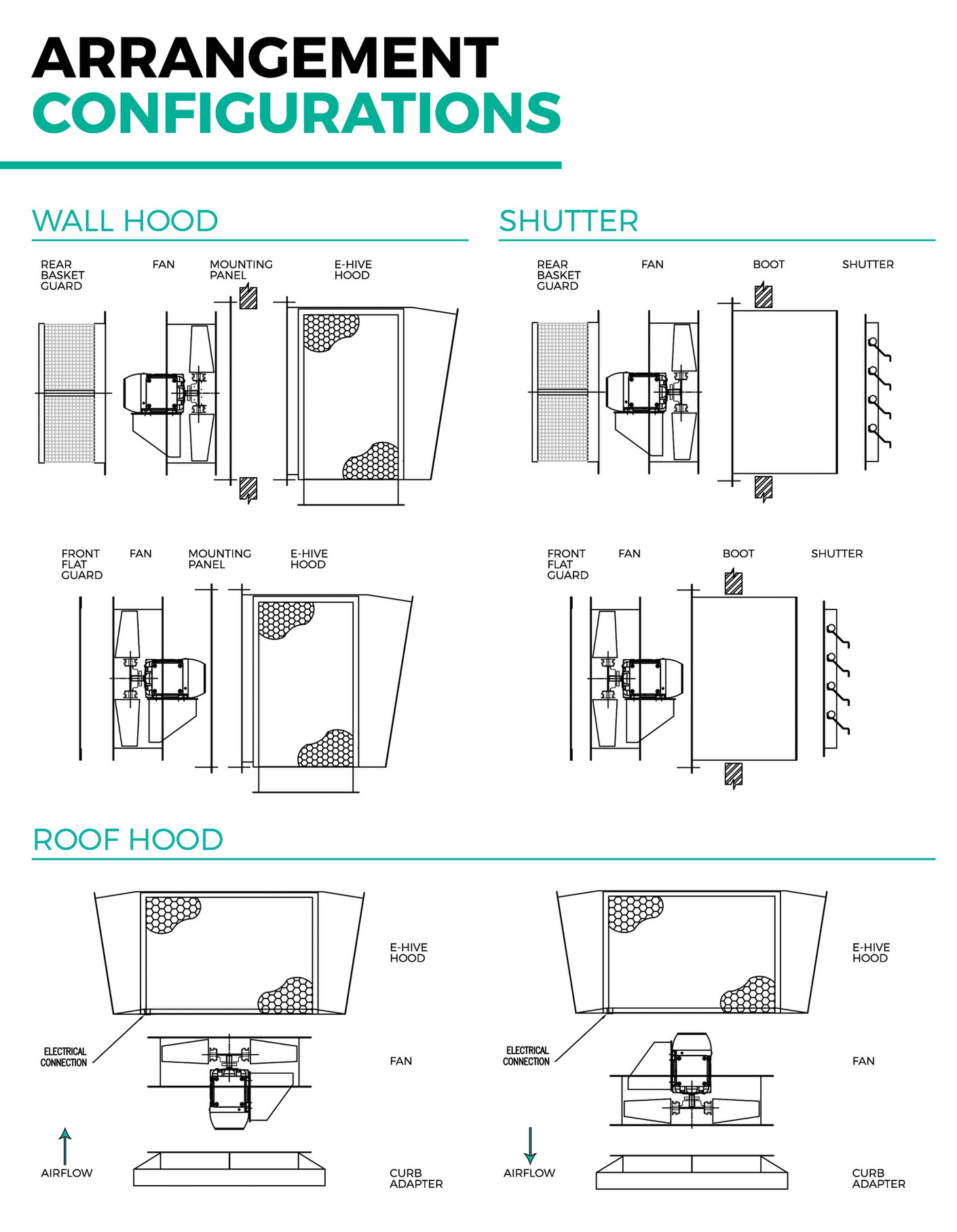 ARRANGEMENT
CONFIGURATIONS

WALL HOOD

REAR BASKET GUARD

FAN

MOUNTING PANEL

E-HIVE HOOD

FRONT FLAT GUARD

FAN

MOUNTING PANEL

E-HIVE HOOD

SHUTTER

REAR BASKET GUARD

FAN

BOOT

SHUTTER

FRONT FLAT GUARD

FAN

BOOT

SHUTTER

ROOF HOOD

E-HIVE HOOD

ELECTRICAL CONNECTION

FAN

AIRFLOW

CURB ADAPTER

E-HIVE HOOD

ELECTRICAL CONNECTION

FAN

AIRFLOW

CURB ADAPTER