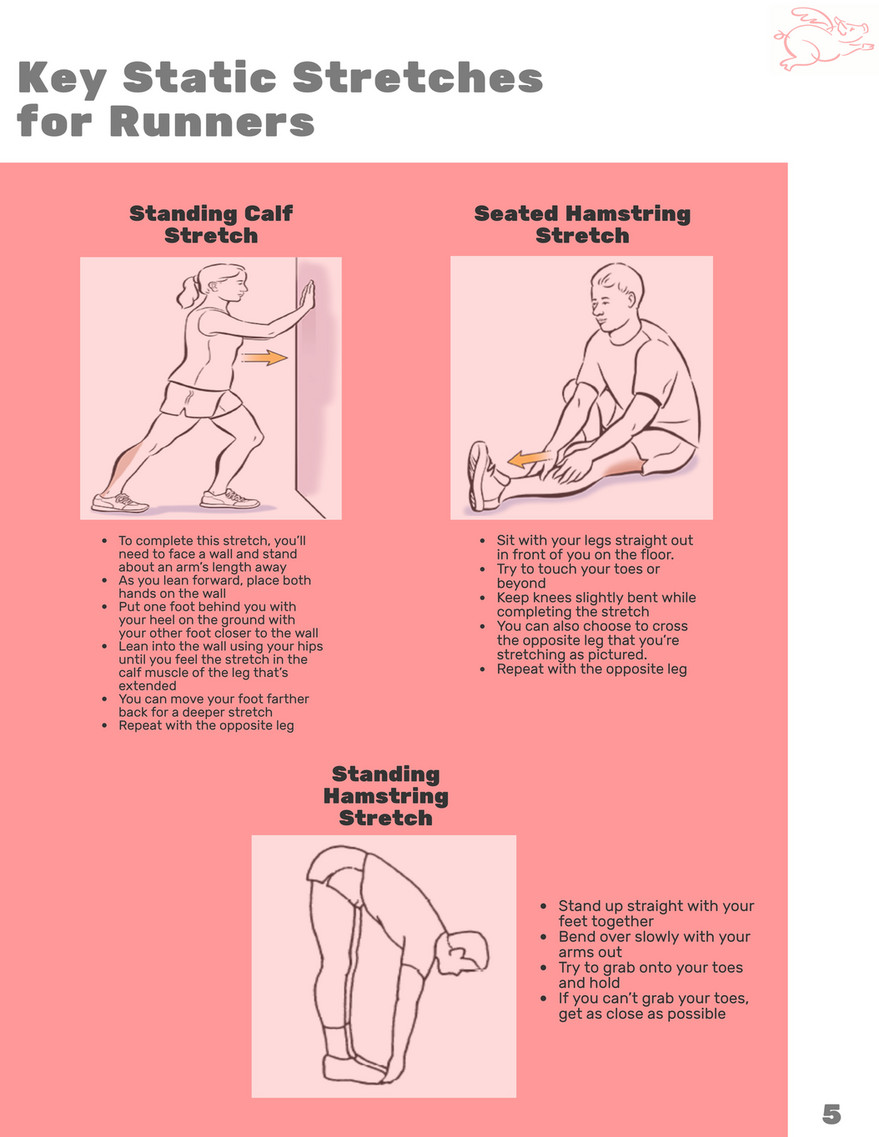 Key Static Stretches for Runners

Standing Calf Stretch

- To complete this stretch, you'll need to face a wall and stand about an arm's length away
- As you lean forward, place both hands on the wall
- Put one foot behind you with your heel on the ground with your other foot closer to the wall
- Lean into the wall using your hips until you feel the stretch in the calf muscle of the leg that's extended
- You can move your foot farther back for a deeper stretch
- Repeat with the opposite leg

Seated Hamstring Stretch

- Sit with your legs straight out in front of you on the floor.
- Try to touch your toes or beyond
- Keep knees slightly bent while completing the stretch
- You can also choose to cross the opposite leg that you're stretching as pictured.
- Repeat with the opposite leg

Standing Hamstring Stretch

- Stand up straight with your feet together
- Bend over slowly with your arms out
- Try to grab onto your toes and hold
- If you can't grab your toes, get as close as possible

5