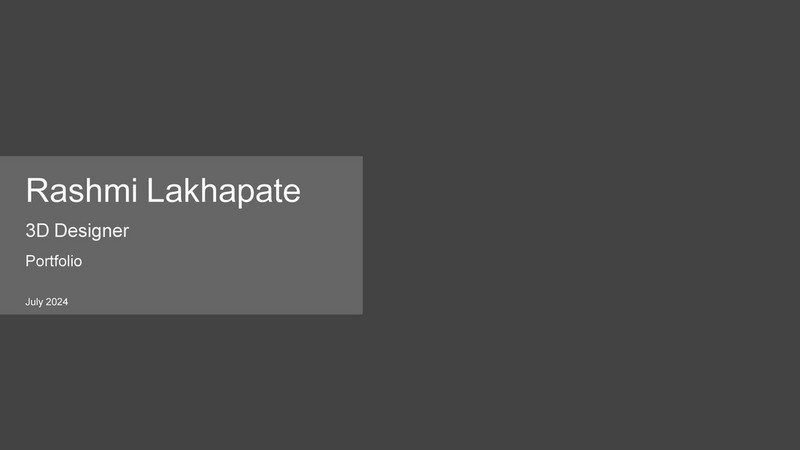 Rashmi Lakhapate

3D Designer

Portfolio

July 2024