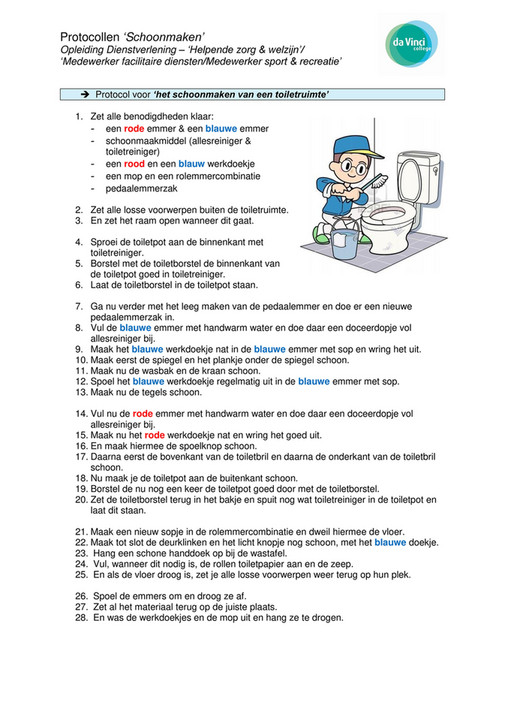 Protocollen 'Schoonmaken'
Opleiding Dienstverlening – 'Helpende zorg & welzijn'/
'Medewerker facilitaire diensten/Medewerker sport & recreatie'

da Vinci college

➔ Protocol voor 'het schoonmaken van een toiletruimte'

1. Zet alle benodigdheden klaar:
- een rode emmer & een blauwe emmer
- schoonmaakmiddel (allesreiniger & toiletreiniger)
- een rood en een blauw werkdoekje
- een mop en een rolemmercombinatie
- pedaalemmerzak

2. Zet alle losse voorwerpen buiten de toiletruimte.
3. En zet het raam open wanneer dit gaat.

4. Sproei de toiletpot aan de binnenkant met toiletreiniger.
5. Borstel met de toiletborstel de binnenkant van de toiletpot goed in toiletreiniger.
6. Laat de toiletborstel in de toiletpot staan.

7. Ga nu verder met het leeg maken van de pedaalemmer en doe er een nieuwe pedaalemmerzak in.
8. Vul de blauwe emmer met handwarm water en doe daar een doceerdopje vol allesreiniger bij.
9. Maak het blauwe werkdoekje nat in de blauwe emmer met sop en wring het uit.
10. Maak eerst de spiegel en het plankje onder de spiegel schoon.
11. Maak nu de wasbak en de kraan schoon.
12. Spoel het blauwe werkdoekje regelmatig uit in de blauwe emmer met sop.
13. Maak nu de tegels schoon.

14. Vul nu de rode emmer met handwarm water en doe daar een doceerdopje vol allesreiniger bij.
15. Maak nu het rode werkdoekje nat en wring het goed uit.
16. En maak hiermee de spoelknop schoon.
17. Daarna eerst de bovenkant van de toiletbril en daarna de onderkant van de toiletbril schoon.
18. Nu maak je de toiletpot aan de buitenkant schoon.
19. Borstel de nu nog een keer de toiletpot goed door met de toiletborstel.
20. Zet de toiletborstel terug in het bakje en spuit nog wat toiletreiniger in de toiletpot en laat dit staan.

21. Maak een nieuw sopje in de rolemmercombinatie en dweil hiermee de vloer.
22. Maak tot slot de deurklinken en het licht knopje nog schoon, met het blauwe doekje.
23. Hang een schone handdoek op bij de wastafel.
24. Vul, wanneer dit nodig is, de rollen toiletpapier aan en de zeep.
25. En als de vloer droog is, zet je alle losse voorwerpen weer terug op hun plek.

26. Spoel de emmers om en droog ze af.
27. Zet al het materiaal terug op de juiste plaats.
28. En was de werkdoekjes en de mop uit en hang ze te drogen.