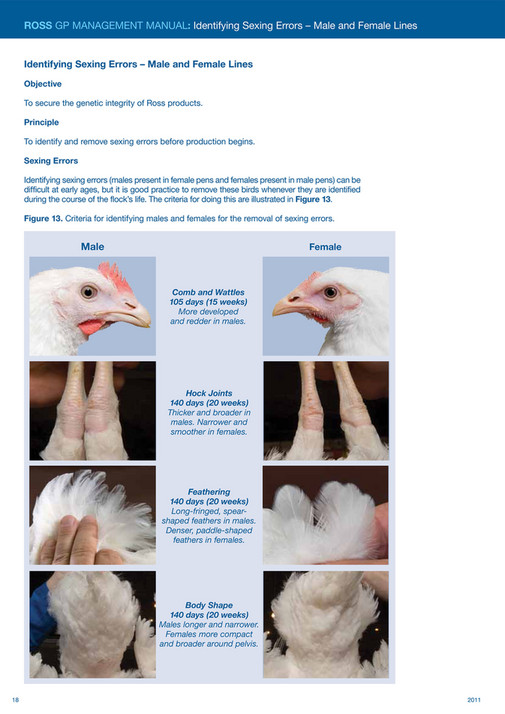 ROSS GP MANAGEMENT MANUAL: Identifying Sexing Errors – Male and Female Lines

Identifying Sexing Errors – Male and Female Lines

Objective

To secure the genetic integrity of Ross products.

Principle

To identify and remove sexing errors before production begins.

Sexing Errors

Identifying sexing errors (males present in female pens and females present in male pens) can be difficult at early ages, but it is good practice to remove these birds whenever they are identified during the course of the flock's life. The criteria for doing this are illustrated in Figure 13.

Figure 13. Criteria for identifying males and females for the removal of sexing errors.

Male

Female

Comb and Wattles
105 days (15 weeks)
More developed and redder in males.

Hock Joints
140 days (20 weeks)
Thicker and broader in males. Narrower and smoother in females.

Feathering
140 days (20 weeks)
Long-fringed, spear-shaped feathers in males. Denser, paddle-shaped feathers in females.

Body Shape
140 days (20 weeks)
Males longer and narrower. Females more compact and broader around pelvis.

18

2011