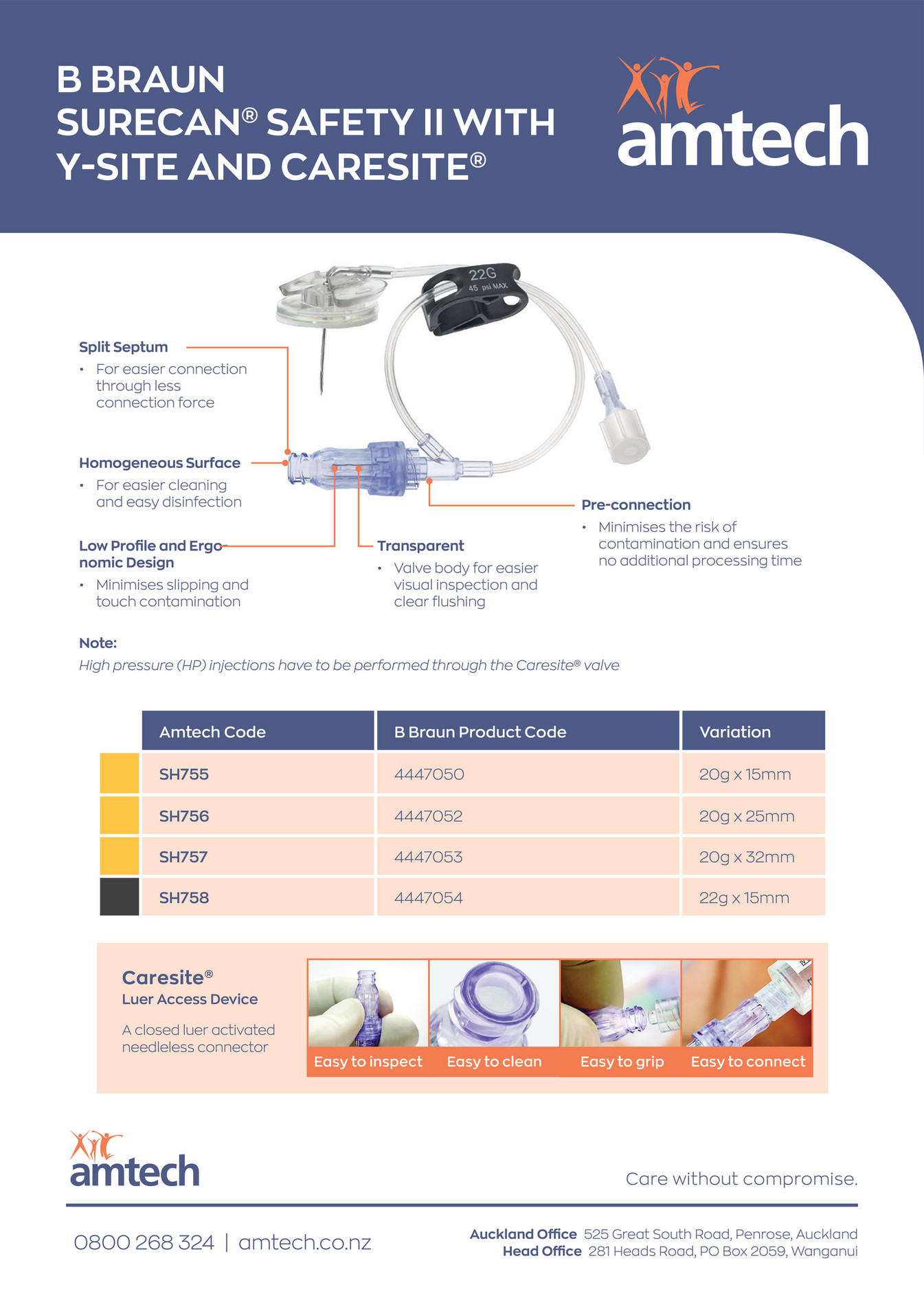 B BRAUN
SURECAN® SAFETY II WITH Y-SITE AND CARESITE®

amtech

22G
45 psi MAX

Split Septum
• For easier connection through less connection force

Homogeneous Surface
• For easier cleaning and easy disinfection

Low Profile and Ergonomic Design
• Minimises slipping and touch contamination

Transparent
• Valve body for easier visual inspection and clear flushing

Pre-connection
• Minimises the risk of contamination and ensures no additional processing time

Note:
High pressure (HP) injections have to be performed through the Caresite® valve

| Amtech Code | B Braun Product Code | Variation |
|---|---|---|
| SH755 | 4447050 | 20g x 15mm |
| SH756 | 4447052 | 20g x 25mm |
| SH757 | 4447053 | 20g x 32mm |
| SH758 | 4447054 | 22g x 15mm |

Caresite®
Luer Access Device

A closed luer activated needleless connector

Easy to inspect
Easy to clean
Easy to grip
Easy to connect

amtech

Care without compromise.

0800 268 324 | amtech.co.nz

Auckland Office 525 Great South Road, Penrose, Auckland
Head Office 281 Heads Road, PO Box 2059, Wanganui