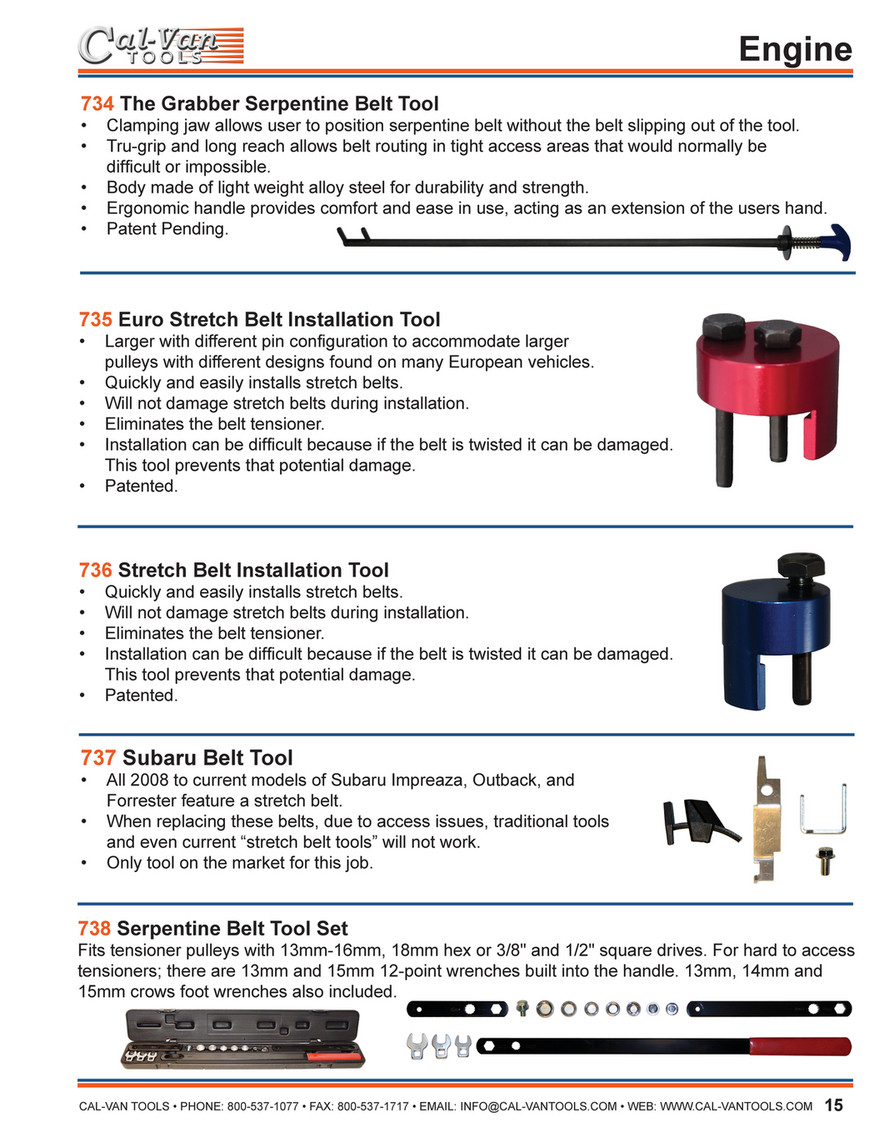 Cal-Van TOOLS

Engine

734 The Grabber Serpentine Belt Tool
• Clamping jaw allows user to position serpentine belt without the belt slipping out of the tool.
• Tru-grip and long reach allows belt routing in tight access areas that would normally be difficult or impossible.
• Body made of light weight alloy steel for durability and strength.
• Ergonomic handle provides comfort and ease in use, acting as an extension of the users hand.
• Patent Pending.

735 Euro Stretch Belt Installation Tool
• Larger with different pin configuration to accommodate larger pulleys with different designs found on many European vehicles.
• Quickly and easily installs stretch belts.
• Will not damage stretch belts during installation.
• Eliminates the belt tensioner.
• Installation can be difficult because if the belt is twisted it can be damaged. This tool prevents that potential damage.
• Patented.

736 Stretch Belt Installation Tool
• Quickly and easily installs stretch belts.
• Will not damage stretch belts during installation.
• Eliminates the belt tensioner.
• Installation can be difficult because if the belt is twisted it can be damaged. This tool prevents that potential damage.
• Patented.

737 Subaru Belt Tool
• All 2008 to current models of Subaru Impreaza, Outback, and Forrester feature a stretch belt.
• When replacing these belts, due to access issues, traditional tools and even current “stretch belt tools” will not work.
• Only tool on the market for this job.

738 Serpentine Belt Tool Set
Fits tensioner pulleys with 13mm-16mm, 18mm hex or 3/8" and 1/2" square drives. For hard to access tensioners; there are 13mm and 15mm 12-point wrenches built into the handle. 13mm, 14mm and 15mm crows foot wrenches also included.

CAL-VAN TOOLS • PHONE: 800-537-1077 • FAX: 800-537-1717 • EMAIL: INFO@CAL-VANTOOLS.COM • WEB: WWW.CAL-VANTOOLS.COM 15