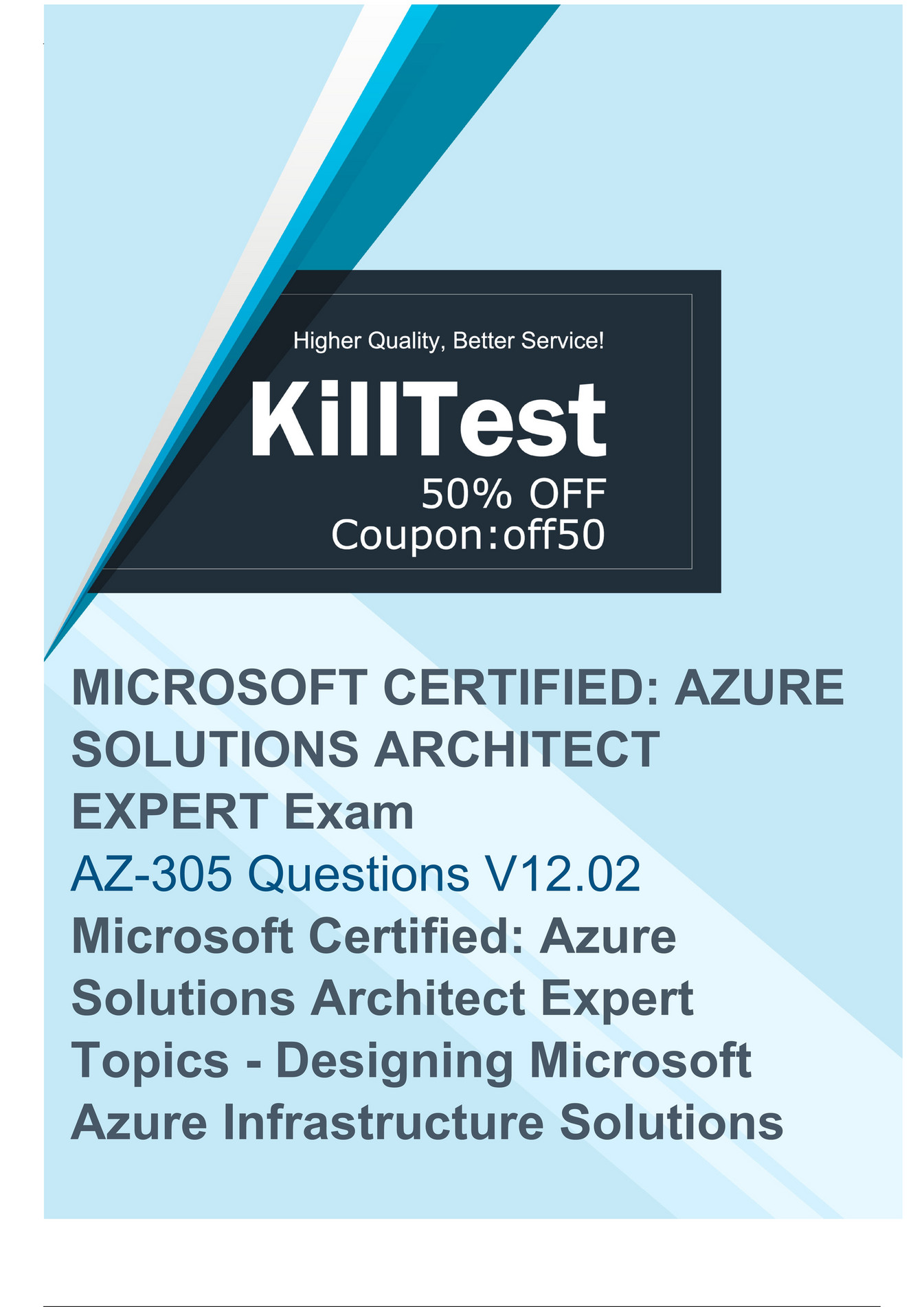 Higher Quality, Better Service!

KillTest

50% OFF
Coupon:off50

MICROSOFT CERTIFIED: AZURE SOLUTIONS ARCHITECT EXPERT Exam

AZ-305 Questions V12.02

Microsoft Certified: Azure Solutions Architect Expert Topics - Designing Microsoft Azure Infrastructure Solutions