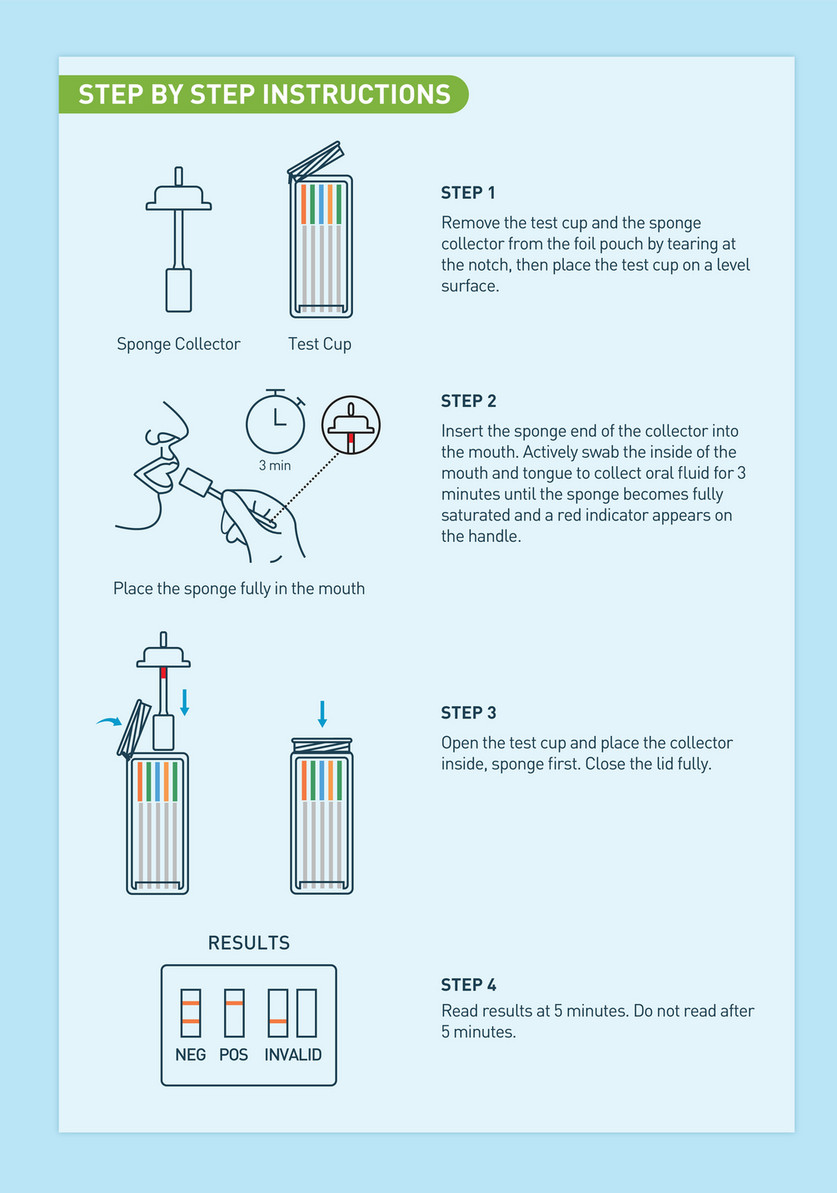 STEP BY STEP INSTRUCTIONS

Sponge Collector

Test Cup

STEP 1

Remove the test cup and the sponge collector from the foil pouch by tearing at the notch, then place the test cup on a level surface.

3 min

Place the sponge fully in the mouth

STEP 2

Insert the sponge end of the collector into the mouth. Actively swab the inside of the mouth and tongue to collect oral fluid for 3 minutes until the sponge becomes fully saturated and a red indicator appears on the handle.

STEP 3

Open the test cup and place the collector inside, sponge first. Close the lid fully.

RESULTS

NEG POS INVALID

STEP 4

Read results at 5 minutes. Do not read after 5 minutes.