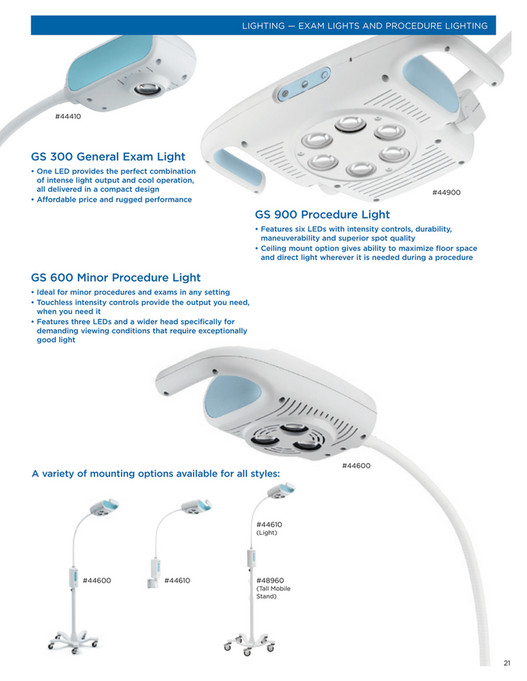 LIGHTING — EXAM LIGHTS AND PROCEDURE LIGHTING

#44410

GS 300 General Exam Light

• One LED provides the perfect combination of intense light output and cool operation, all delivered in a compact design
• Affordable price and rugged performance

#44900

GS 900 Procedure Light

• Features six LEDs with intensity controls, durability, maneuverability and superior spot quality
• Ceiling mount option gives ability to maximize floor space and direct light wherever it is needed during a procedure

GS 600 Minor Procedure Light

• Ideal for minor procedures and exams in any setting
• Touchless intensity controls provide the output you need, when you need it
• Features three LEDs and a wider head specifically for demanding viewing conditions that require exceptionally good light

#44600

A variety of mounting options available for all styles:

#44600

#44610

#44610 (Light)

#48960 (Tall Mobile Stand)

21