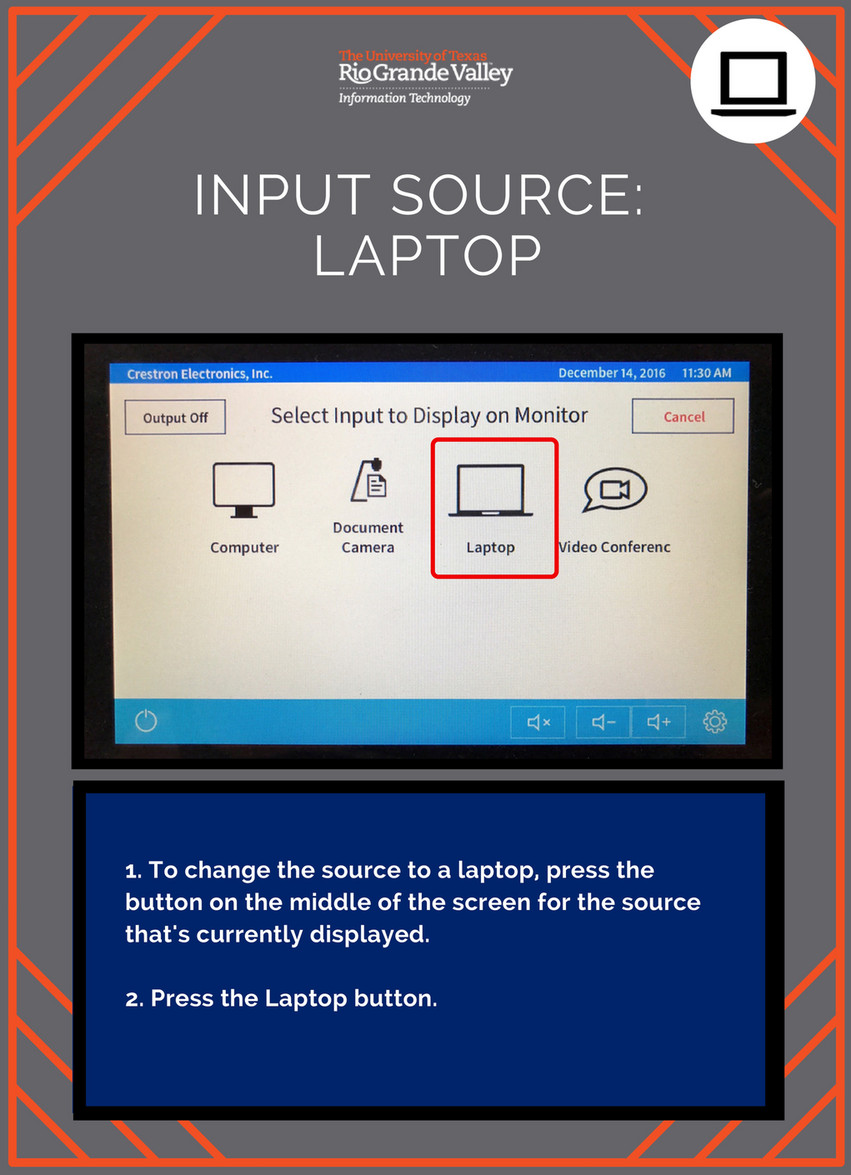 The University of Texas
Rio Grande Valley
Information Technology

INPUT SOURCE: LAPTOP

Crestron Electronics, Inc.
December 14, 2016 11:30 AM

Output Off
Select Input to Display on Monitor
Cancel

Computer
Document Camera
Laptop
Video Conferenc

1. To change the source to a laptop, press the button on the middle of the screen for the source that's currently displayed.

2. Press the Laptop button.