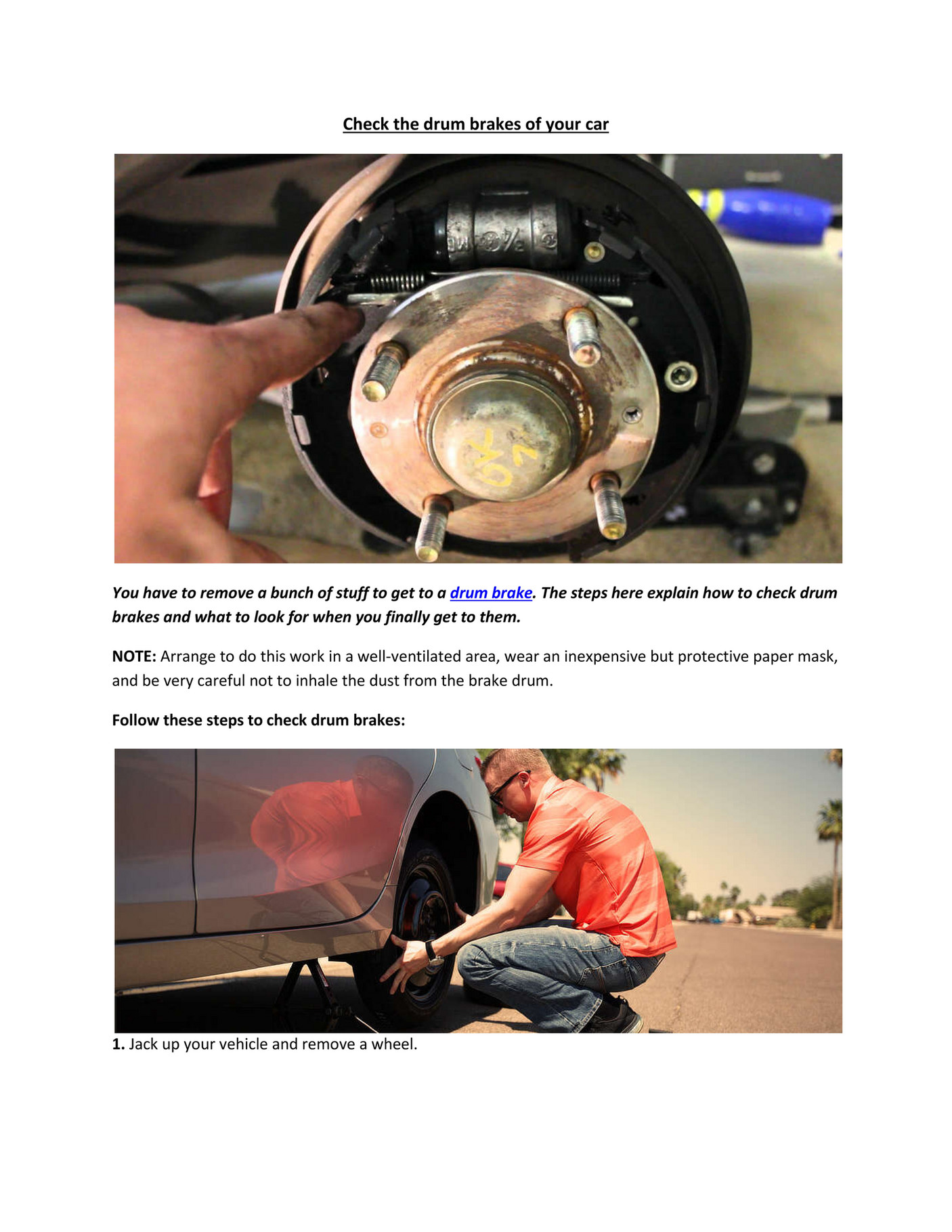 Check the drum brakes of your car

You have to remove a bunch of stuff to get to a drum brake. The steps here explain how to check drum brakes and what to look for when you finally get to them.

NOTE: Arrange to do this work in a well-ventilated area, wear an inexpensive but protective paper mask, and be very careful not to inhale the dust from the brake drum.

Follow these steps to check drum brakes:

1. Jack up your vehicle and remove a wheel.