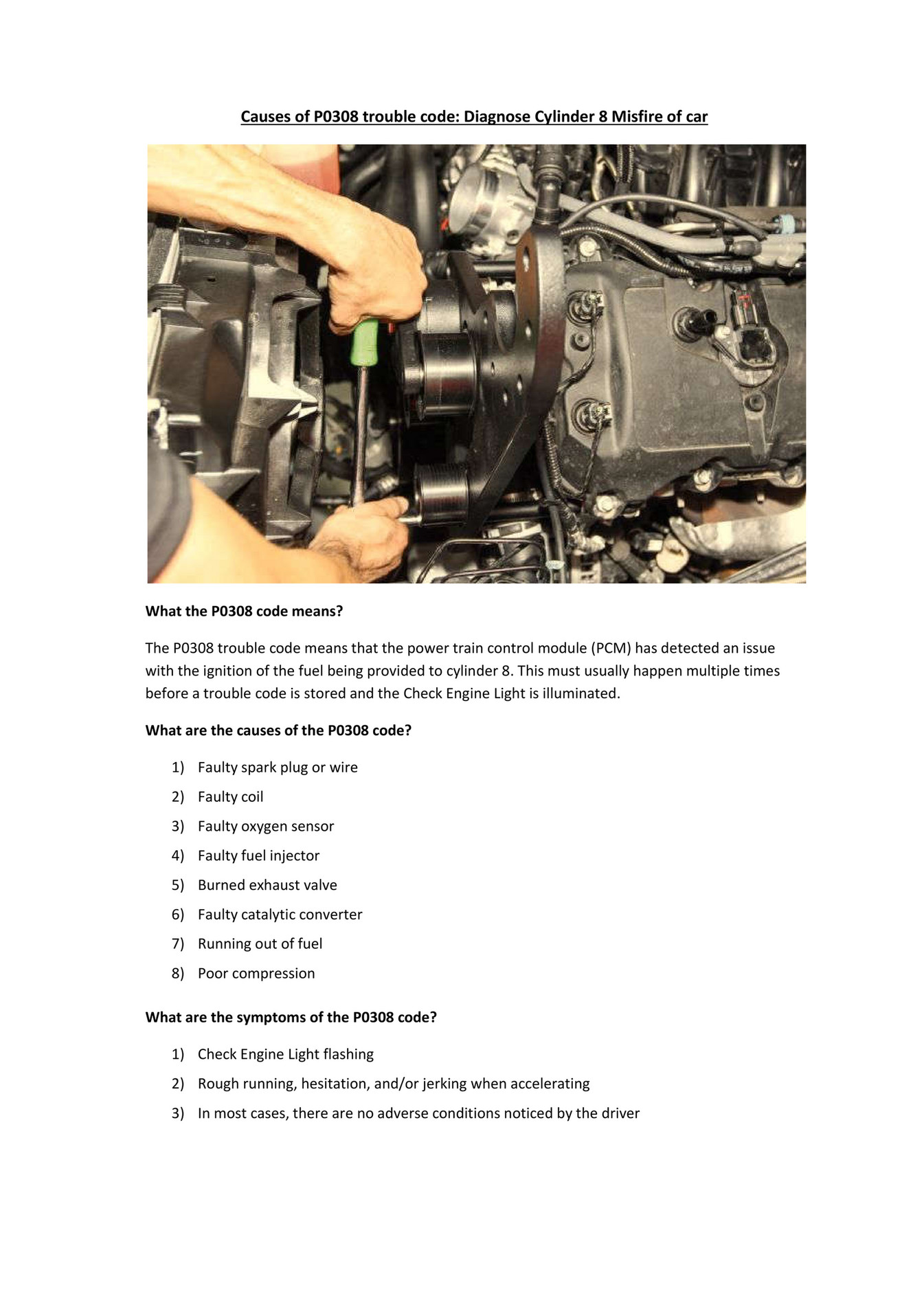 Causes of P0308 trouble code: Diagnose Cylinder 8 Misfire of car

What the P0308 code means?

The P0308 trouble code means that the power train control module (PCM) has detected an issue with the ignition of the fuel being provided to cylinder 8. This must usually happen multiple times before a trouble code is stored and the Check Engine Light is illuminated.

What are the causes of the P0308 code?

1) Faulty spark plug or wire
2) Faulty coil
3) Faulty oxygen sensor
4) Faulty fuel injector
5) Burned exhaust valve
6) Faulty catalytic converter
7) Running out of fuel
8) Poor compression

What are the symptoms of the P0308 code?

1) Check Engine Light flashing
2) Rough running, hesitation, and/or jerking when accelerating
3) In most cases, there are no adverse conditions noticed by the driver