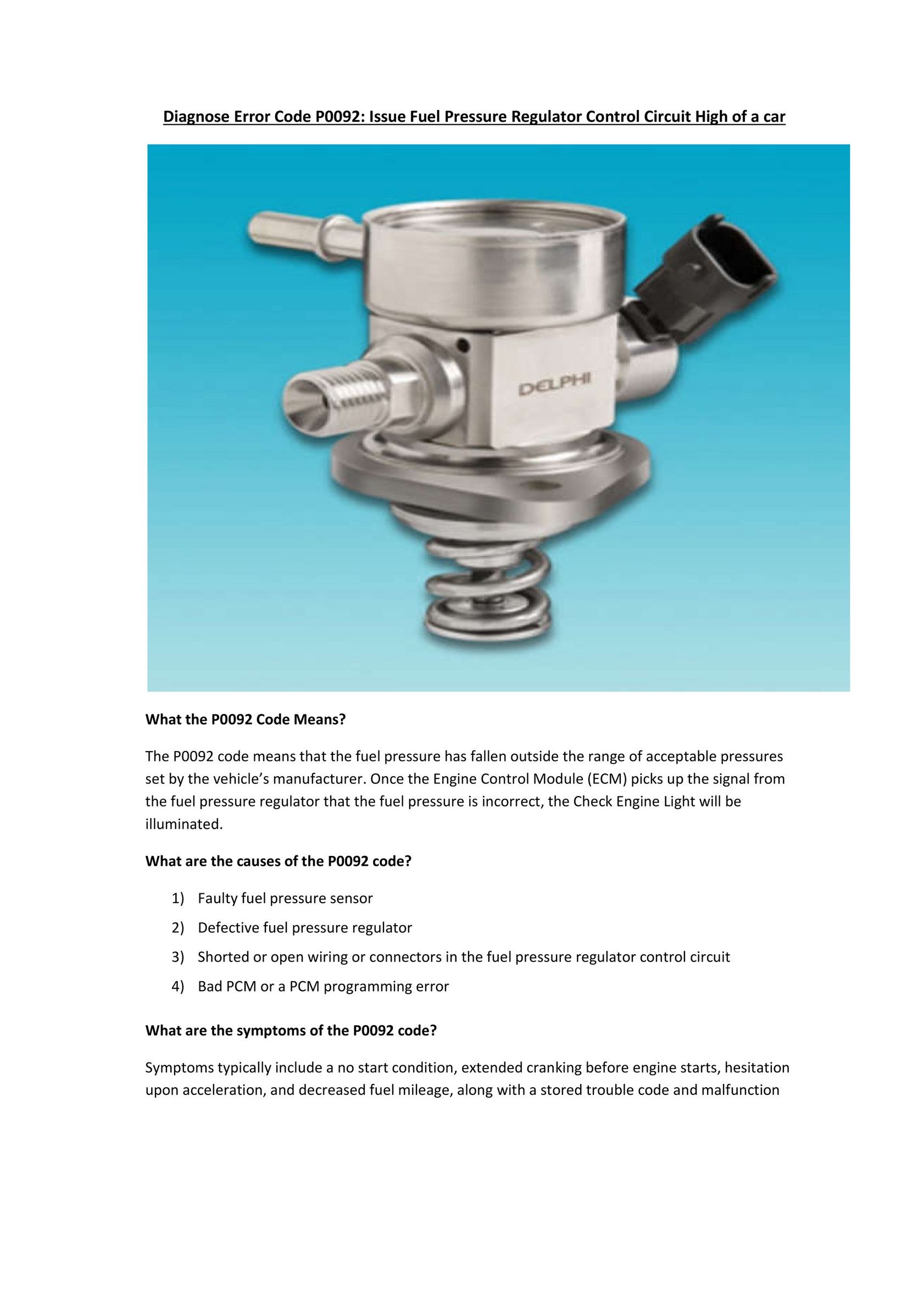 Diagnose Error Code P0092: Issue Fuel Pressure Regulator Control Circuit High of a car

DELPHI

What the P0092 Code Means?

The P0092 code means that the fuel pressure has fallen outside the range of acceptable pressures set by the vehicle's manufacturer. Once the Engine Control Module (ECM) picks up the signal from the fuel pressure regulator that the fuel pressure is incorrect, the Check Engine Light will be illuminated.

What are the causes of the P0092 code?

1) Faulty fuel pressure sensor
2) Defective fuel pressure regulator
3) Shorted or open wiring or connectors in the fuel pressure regulator control circuit
4) Bad PCM or a PCM programming error

What are the symptoms of the P0092 code?

Symptoms typically include a no start condition, extended cranking before engine starts, hesitation upon acceleration, and decreased fuel mileage, along with a stored trouble code and malfunction