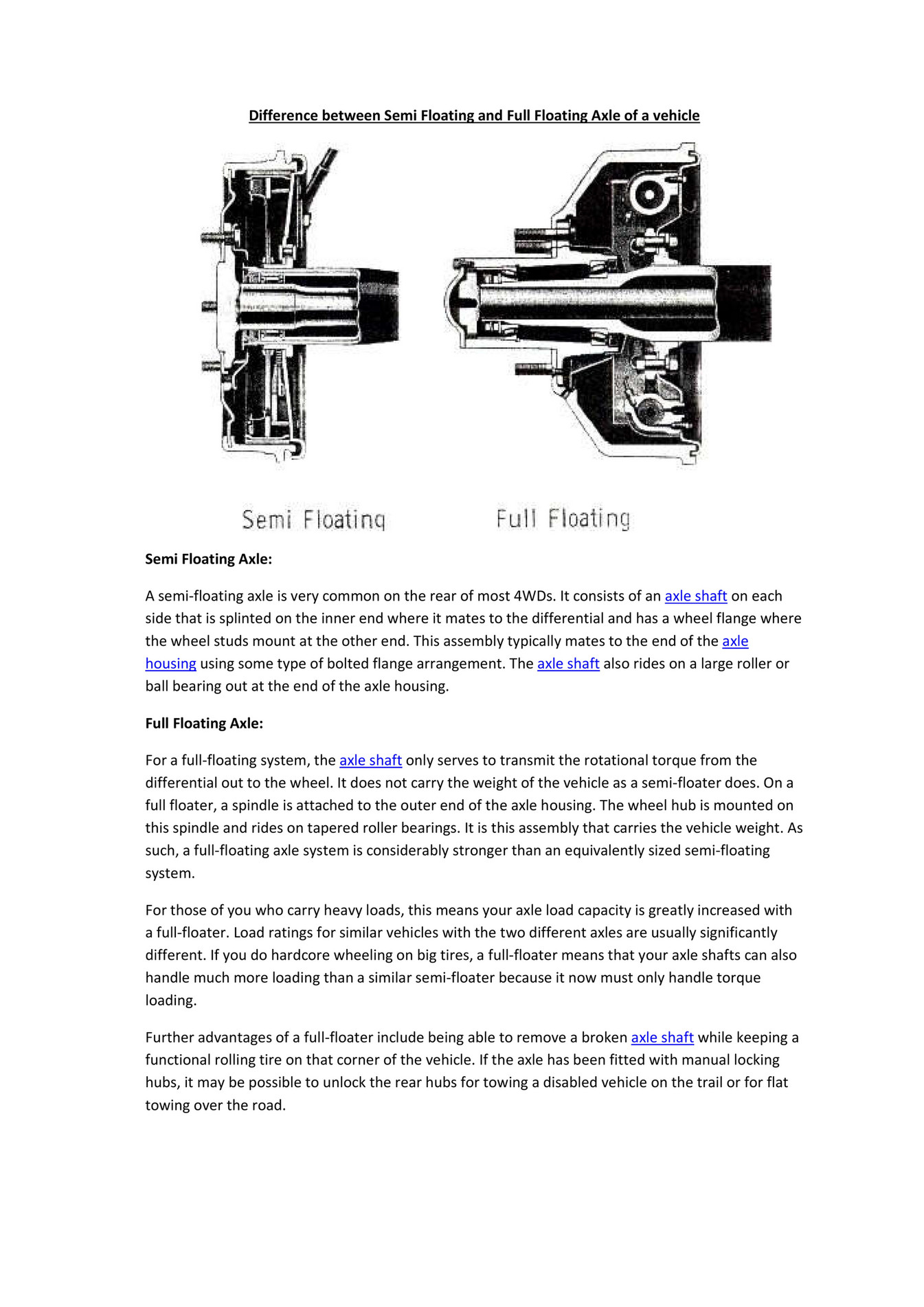 Difference between Semi Floating and Full Floating Axle of a vehicle

Semi Floating

Full Floating

Semi Floating Axle:

A semi-floating axle is very common on the rear of most 4WDs. It consists of an axle shaft on each side that is splinted on the inner end where it mates to the differential and has a wheel flange where the wheel studs mount at the other end. This assembly typically mates to the end of the axle housing using some type of bolted flange arrangement. The axle shaft also rides on a large roller or ball bearing out at the end of the axle housing.

Full Floating Axle:

For a full-floating system, the axle shaft only serves to transmit the rotational torque from the differential out to the wheel. It does not carry the weight of the vehicle as a semi-floater does. On a full floater, a spindle is attached to the outer end of the axle housing. The wheel hub is mounted on this spindle and rides on tapered roller bearings. It is this assembly that carries the vehicle weight. As such, a full-floating axle system is considerably stronger than an equivalently sized semi-floating system.

For those of you who carry heavy loads, this means your axle load capacity is greatly increased with a full-floater. Load ratings for similar vehicles with the two different axles are usually significantly different. If you do hardcore wheeling on big tires, a full-floater means that your axle shafts can also handle much more loading than a similar semi-floater because it now must only handle torque loading.

Further advantages of a full-floater include being able to remove a broken axle shaft while keeping a functional rolling tire on that corner of the vehicle. If the axle has been fitted with manual locking hubs, it may be possible to unlock the rear hubs for towing a disabled vehicle on the trail or for flat towing over the road.