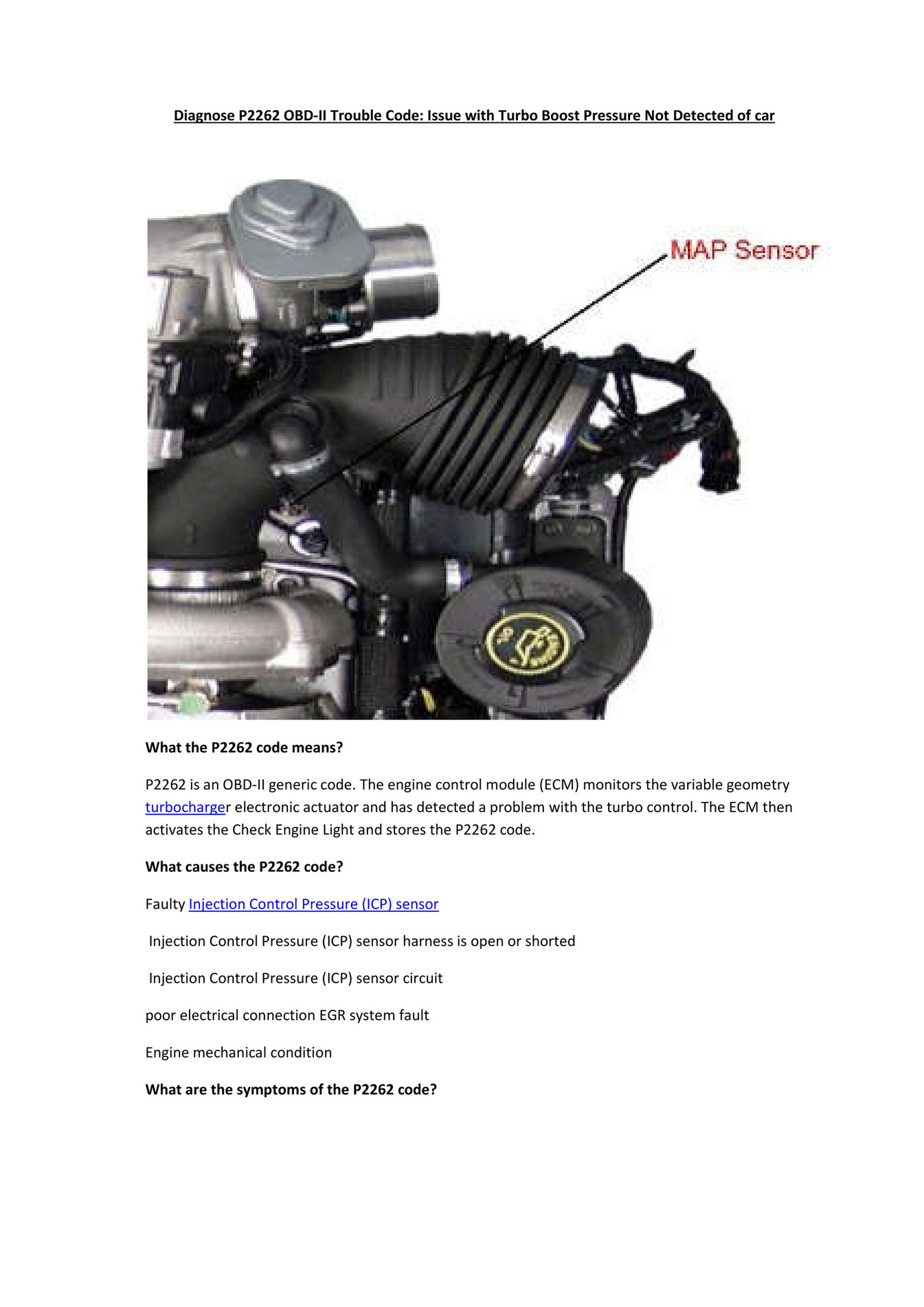 Diagnose P2262 OBD-II Trouble Code: Issue with Turbo Boost Pressure Not Detected of car

MAP Sensor

What the P2262 code means?

P2262 is an OBD-II generic code. The engine control module (ECM) monitors the variable geometry turbocharger electronic actuator and has detected a problem with the turbo control. The ECM then activates the Check Engine Light and stores the P2262 code.

What causes the P2262 code?

Faulty Injection Control Pressure (ICP) sensor

Injection Control Pressure (ICP) sensor harness is open or shorted

Injection Control Pressure (ICP) sensor circuit

poor electrical connection EGR system fault

Engine mechanical condition

What are the symptoms of the P2262 code?