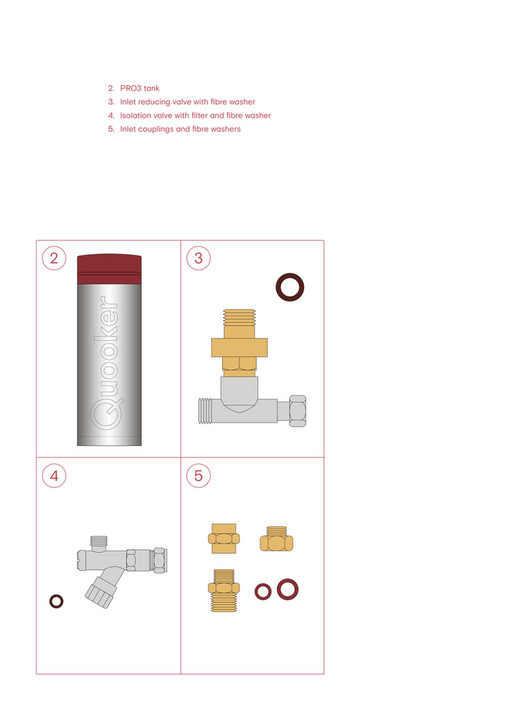 2. PRO3 tank
3. Inlet reducing valve with fibre washer
4. Isolation valve with filter and fibre washer
5. Inlet couplings and fibre washers

2

Quooker

3

4

5