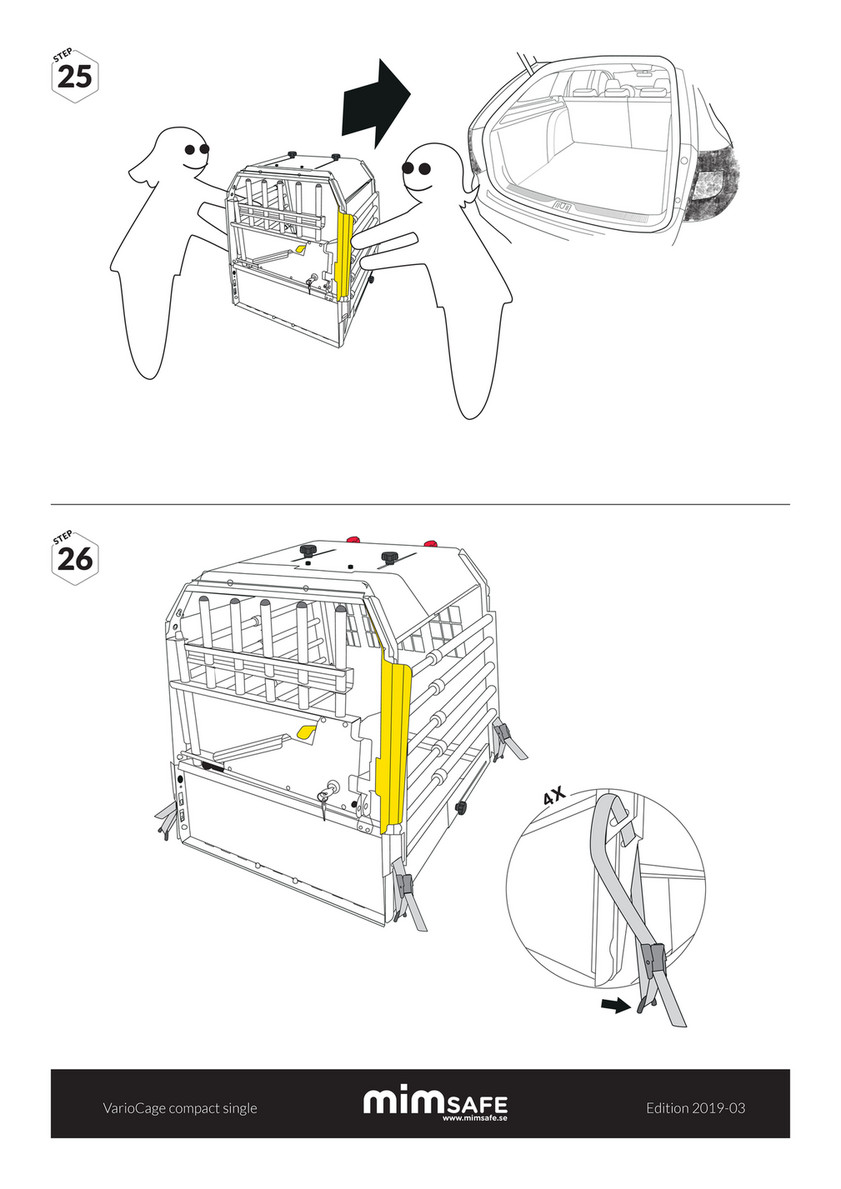 STEP
25

STEP
26

4X

VarioCage compact single

mimSAFE
www.mimsafe.se

Edition 2019-03