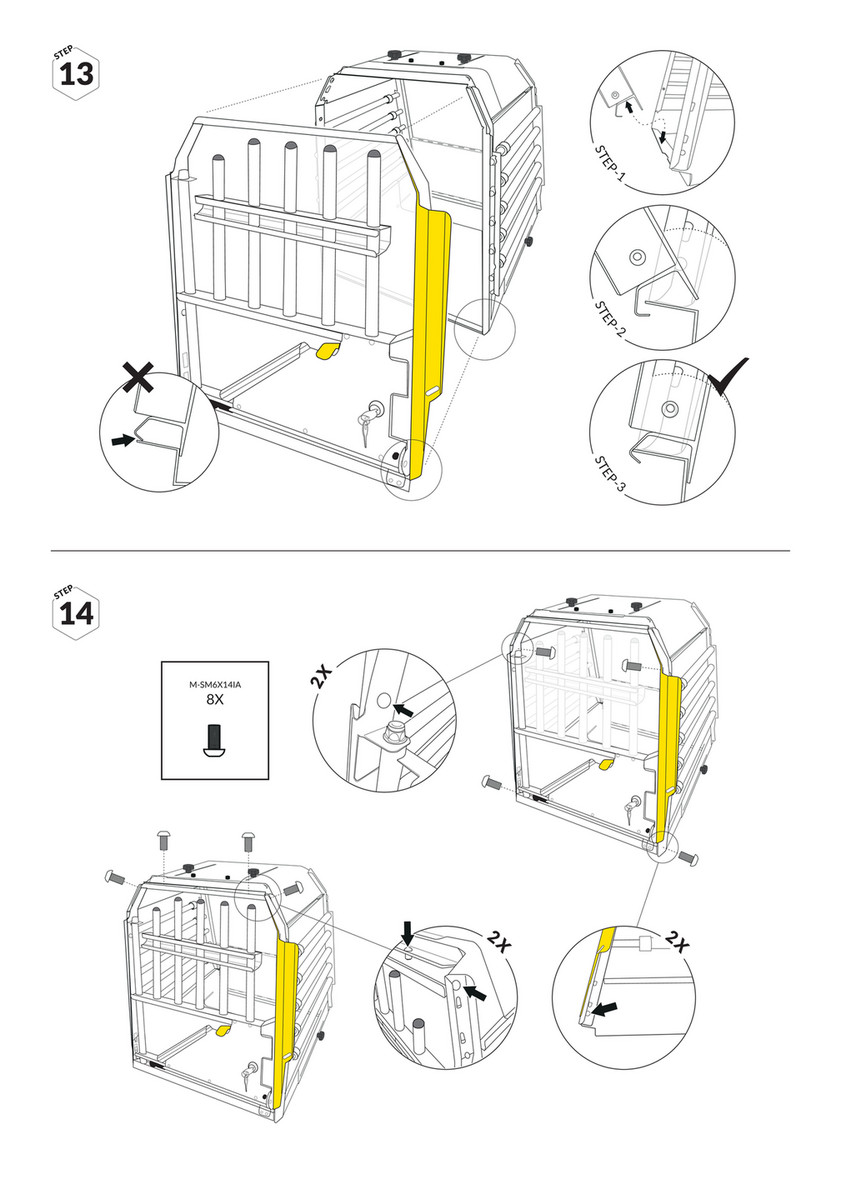 STEP
13

STEP-1

STEP-2

STEP-3

STEP
14

M-SM6X14IA
8X

2X

2X

2X