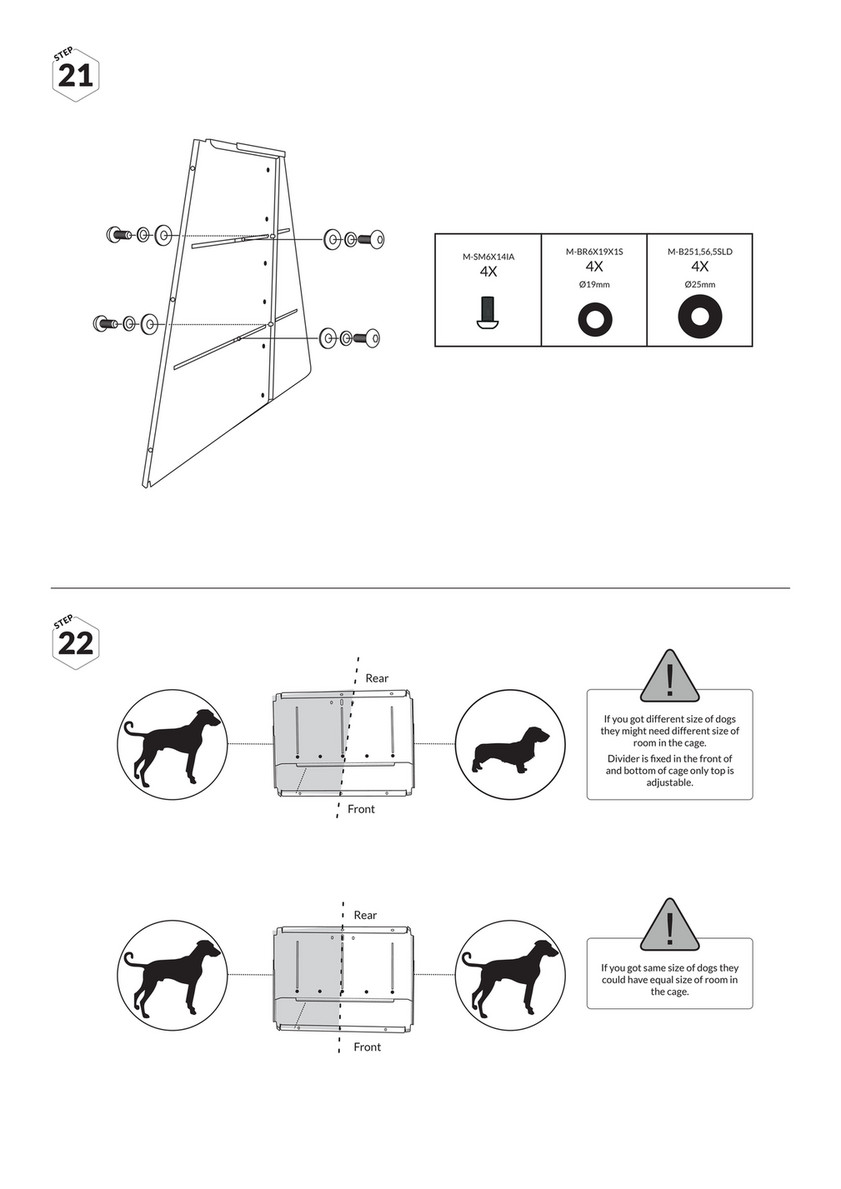 STEP
21

| M-SM6X14IA 4X | M-BR6X19X1S 4X Ø19mm | M-B251,56,5SLD 4X Ø25mm |
|---|---|---|

STEP
22

Rear

Front

!

If you got different size of dogs they might need different size of room in the cage.

Divider is fixed in the front of and bottom of cage only top is adjustable.

Rear

Front

!

If you got same size of dogs they could have equal size of room in the cage.