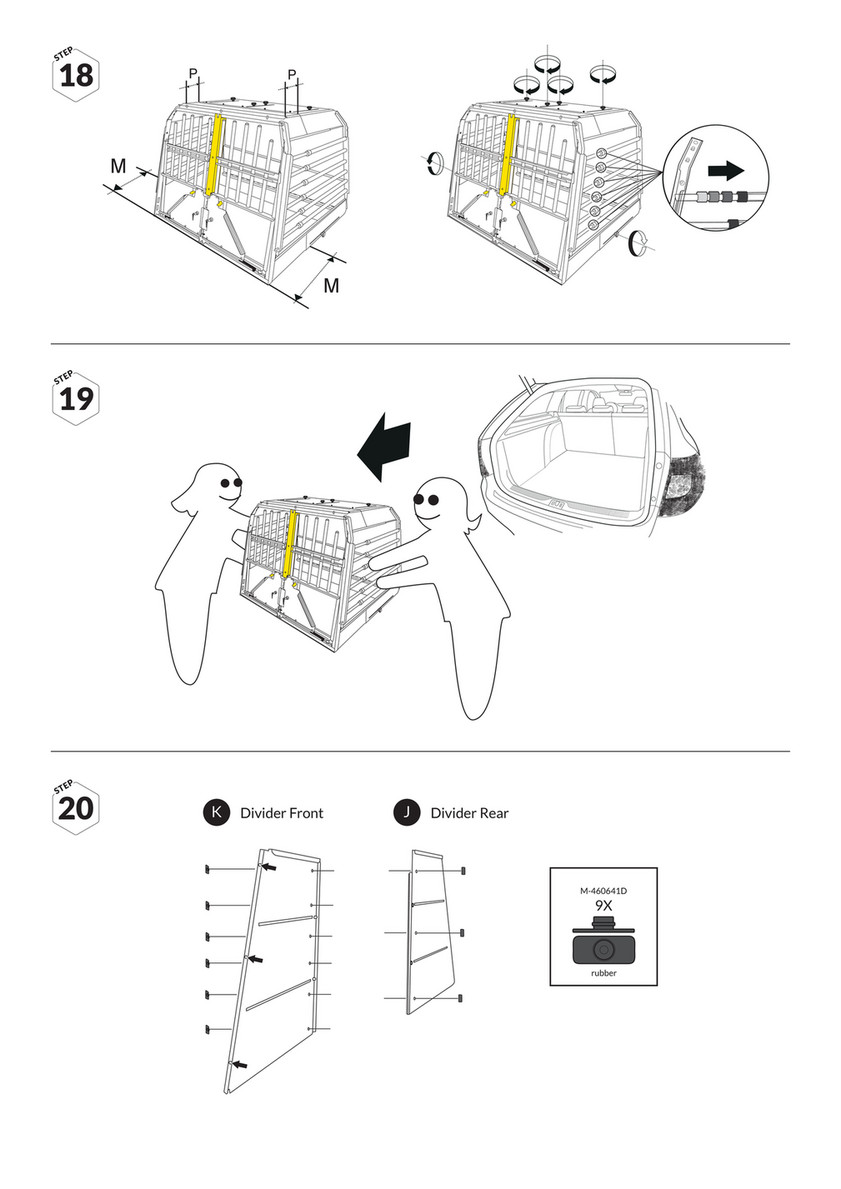 STEP 18

P P
M
M

STEP 19

STEP 20

K Divider Front

J Divider Rear

M-460641D
9X
rubber