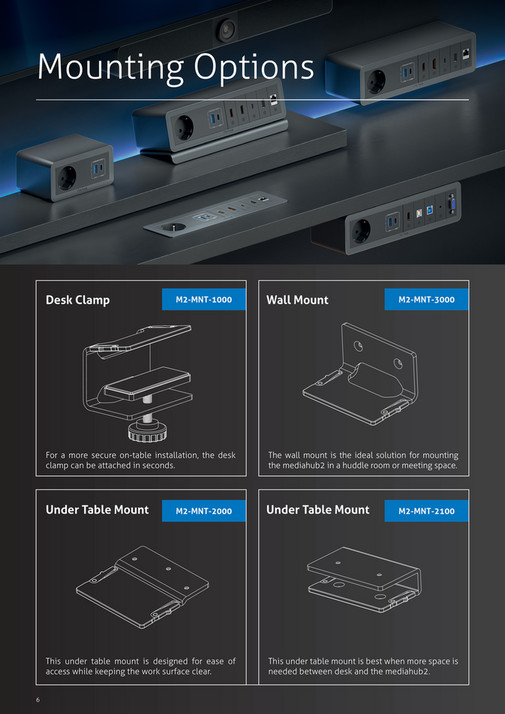 Mounting Options

Desk Clamp

M2-MNT-1000

For a more secure on-table installation, the desk clamp can be attached in seconds.

Wall Mount

M2-MNT-3000

The wall mount is the ideal solution for mounting the mediahub2 in a huddle room or meeting space.

Under Table Mount

M2-MNT-2000

This under table mount is designed for ease of access while keeping the work surface clear.

Under Table Mount

M2-MNT-2100

This under table mount is best when more space is needed between desk and the mediahub2.

6