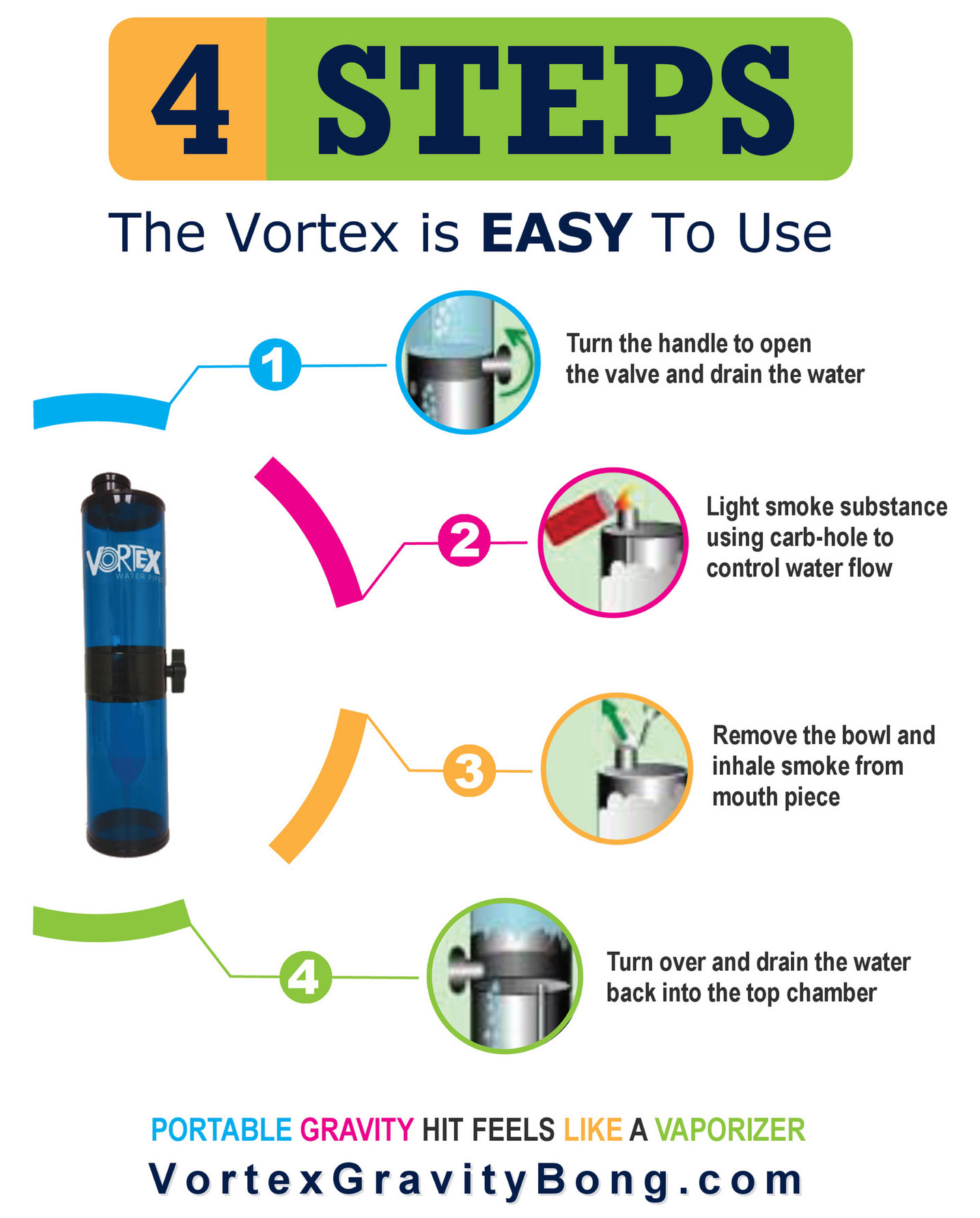 4 STEPS

The Vortex is EASY To Use

VORTEX
WATER PIPE

1

Turn the handle to open the valve and drain the water

2

Light smoke substance using carb-hole to control water flow

3

Remove the bowl and inhale smoke from mouth piece

4

Turn over and drain the water back into the top chamber

PORTABLE GRAVITY HIT FEELS LIKE A VAPORIZER

VortexGravityBong.com