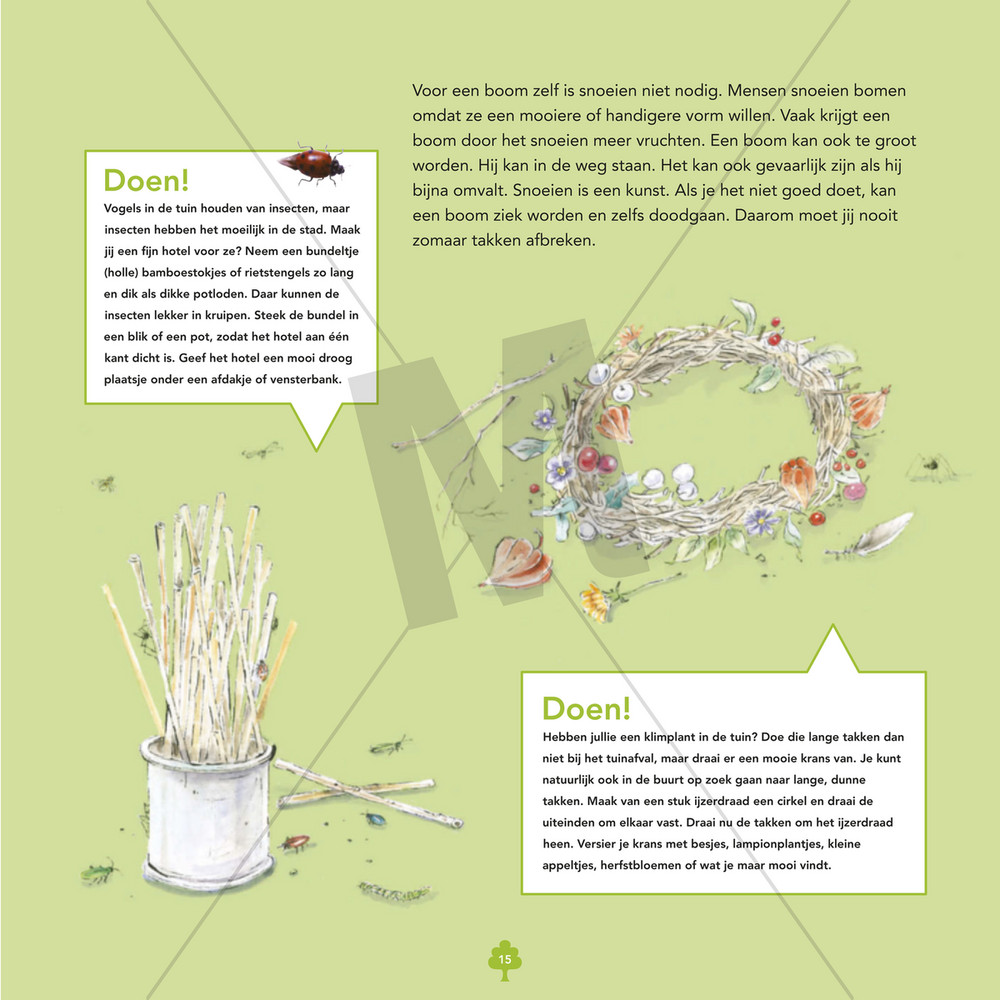 Voor een boom zelf is snoeien niet nodig. Mensen snoeien bomen omdat ze een mooiere of handigere vorm willen. Vaak krijgt een boom door het snoeien meer vruchten. Een boom kan ook te groot worden. Hij kan in de weg staan. Het kan ook gevaarlijk zijn als hij bijna omvalt. Snoeien is een kunst. Als je het niet goed doet, kan een boom ziek worden en zelfs doodgaan. Daarom moet jij nooit zomaar takken afbreken.

Doen!
Vogels in de tuin houden van insecten, maar insecten hebben het moeilijk in de stad. Maak jij een fijn hotel voor ze? Neem een bundeltje (holle) bamboestokjes of rietstengels zo lang en dik als dikke potloden. Daar kunnen de insecten lekker in kruipen. Steek de bundel in een blik of een pot, zodat het hotel aan één kant dicht is. Geef het hotel een mooi droog plaatsje onder een afdakje of vensterbank.

Doen!
Hebben jullie een klimplant in de tuin? Doe die lange takken dan niet bij het tuinafval, maar draai er een mooie krans van. Je kunt natuurlijk ook in de buurt op zoek gaan naar lange, dunne takken. Maak van een stuk ijzerdraad een cirkel en draai de uiteinden om elkaar vast. Draai nu de takken om het ijzerdraad heen. Versier je krans met besjes, lampionplantjes, kleine appeltjes, herfstbloemen of wat je maar mooi vindt.

15