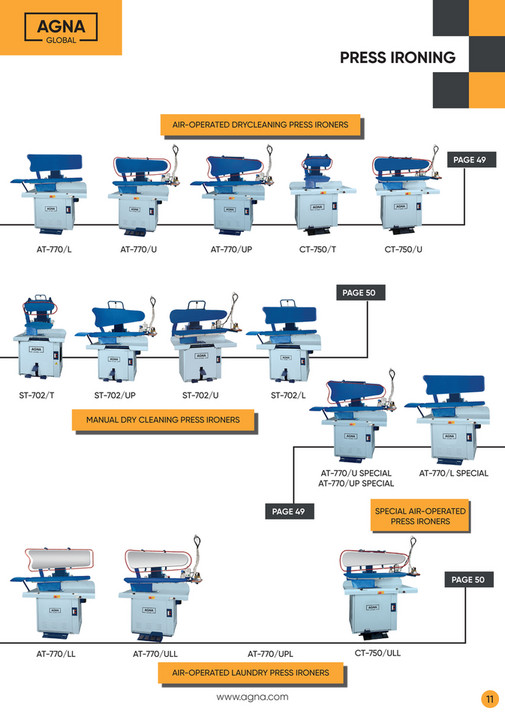 AGNA
GLOBAL

PRESS IRONING

AIR-OPERATED DRYCLEANING PRESS IRONERS

PAGE 49

AT-770/L AT-770/U AT-770/UP CT-750/T CT-750/U

PAGE 50

ST-702/T ST-702/UP ST-702/U ST-702/L

MANUAL DRY CLEANING PRESS IRONERS

AT-770/U SPECIAL
AT-770/UP SPECIAL

AT-770/L SPECIAL

PAGE 49

SPECIAL AIR-OPERATED PRESS IRONERS

PAGE 50

AT-770/LL AT-770/ULL AT-770/UPL CT-750/ULL

AIR-OPERATED LAUNDRY PRESS IRONERS

www.agna.com

11