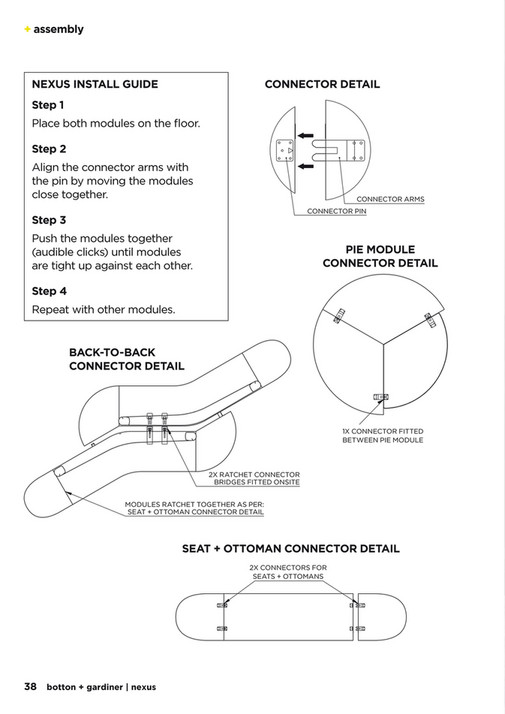 + assembly

NEXUS INSTALL GUIDE

Step 1

Place both modules on the floor.

Step 2

Align the connector arms with the pin by moving the modules close together.

Step 3

Push the modules together (audible clicks) until modules are tight up against each other.

Step 4

Repeat with other modules.

CONNECTOR DETAIL

CONNECTOR ARMS

CONNECTOR PIN

PIE MODULE CONNECTOR DETAIL

1X CONNECTOR FITTED BETWEEN PIE MODULE

BACK-TO-BACK CONNECTOR DETAIL

2X RATCHET CONNECTOR BRIDGES FITTED ONSITE

MODULES RATCHET TOGETHER AS PER: SEAT + OTTOMAN CONNECTOR DETAIL

SEAT + OTTOMAN CONNECTOR DETAIL

2X CONNECTORS FOR SEATS + OTTOMANS

38 botton + gardiner | nexus