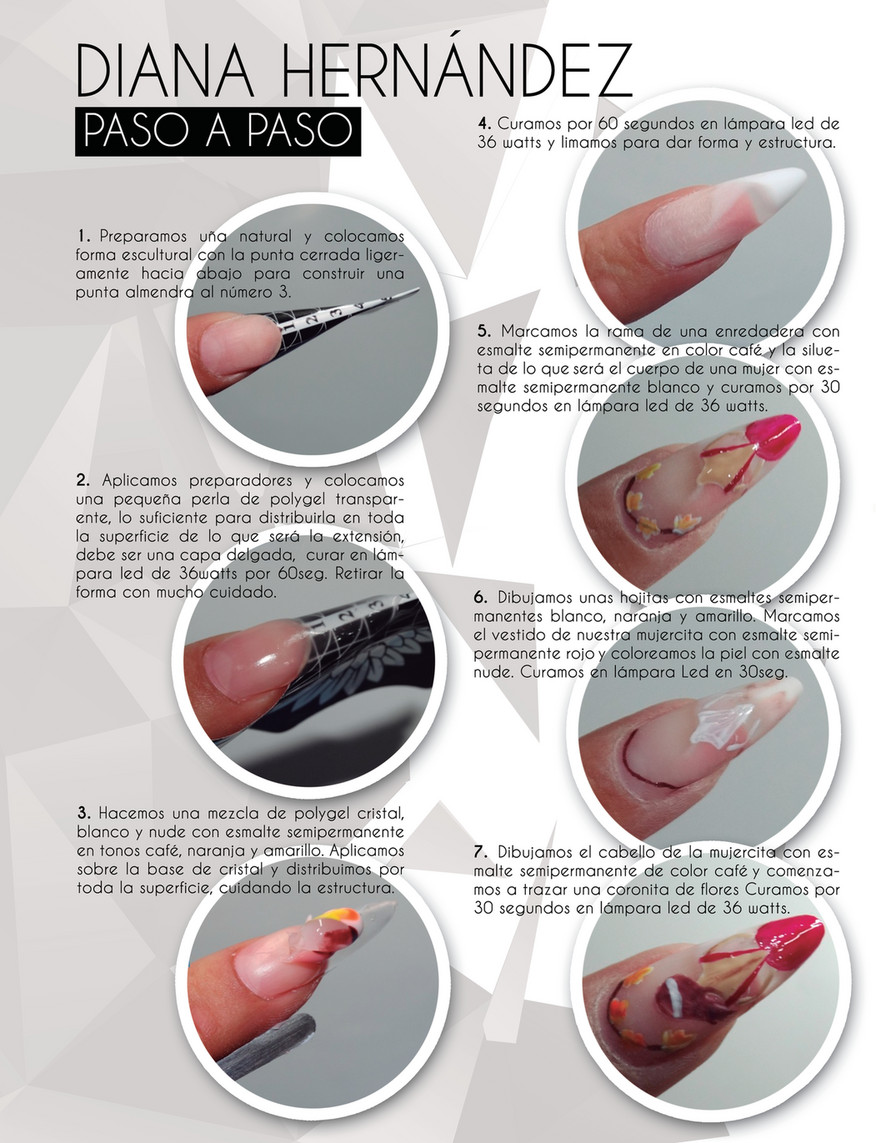 DIANA HERNÁNDEZ
PASO A PASO

1. Preparamos uña natural y colocamos forma escultural con la punta cerrada ligeramente hacia abajo para construir una punta almendra al número 3.

2. Aplicamos preparadores y colocamos una pequeña perla de polygel transparente, lo suficiente para distribuirla en toda la superficie de lo que será la extensión, debe ser una capa delgada, curar en lámpara led de 36watts por 60seg. Retirar la forma con mucho cuidado.

3. Hacemos una mezcla de polygel cristal, blanco y nude con esmalte semipermanente en tonos café, naranja y amarillo. Aplicamos sobre la base de cristal y distribuimos por toda la superficie, cuidando la estructura.

4. Curamos por 60 segundos en lámpara led de 36 watts y limamos para dar forma y estructura.

5. Marcamos la rama de una enredadera con esmalte semipermanente en color café y la silueta de lo que será el cuerpo de una mujer con esmalte semipermanente blanco y curamos por 30 segundos en lámpara led de 36 watts.

6. Dibujamos unas hojitas con esmaltes semipermanentes blanco, naranja y amarillo. Marcamos el vestido de nuestra mujercita con esmalte semipermanente rojo y coloreamos la piel con esmalte nude. Curamos en lámpara Led en 30seg.

7. Dibujamos el cabello de la mujercita con esmalte semipermanente de color café y comenzamos a trazar una coronita de flores Curamos por 30 segundos en lámpara led de 36 watts.