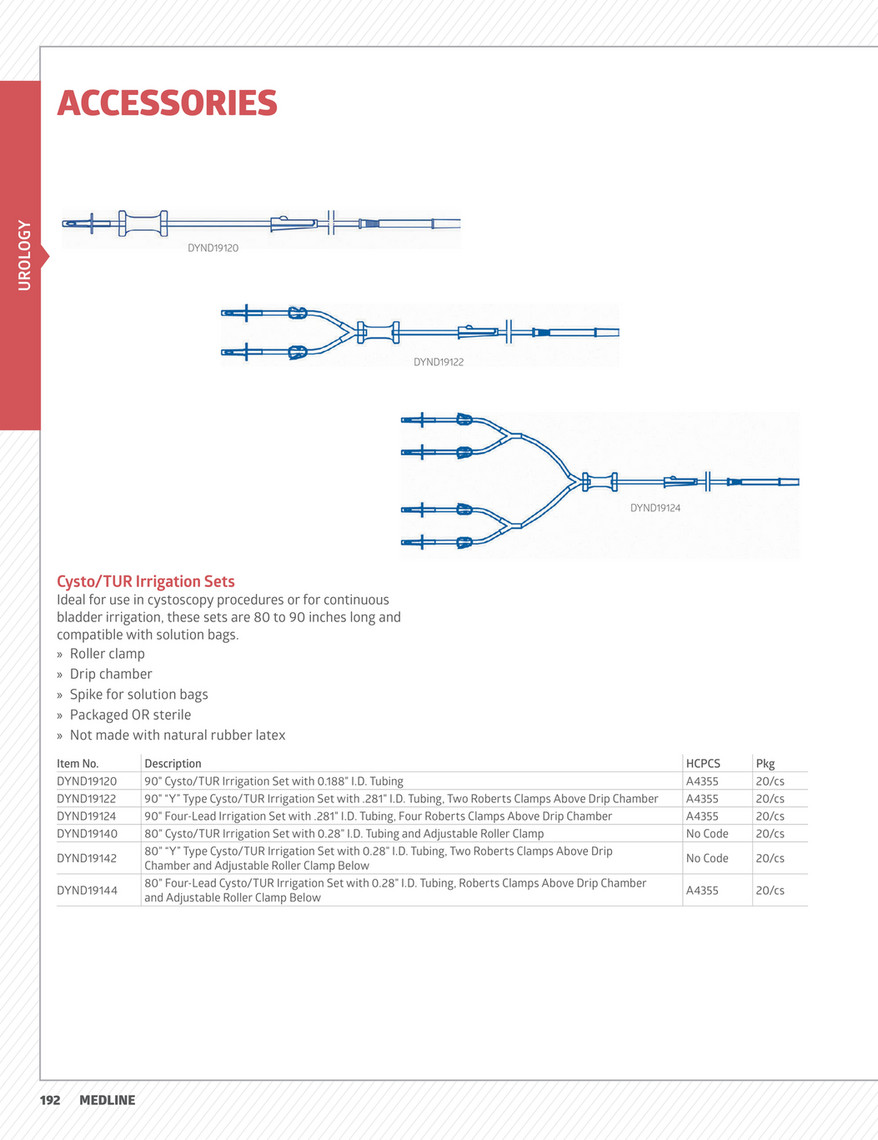 UROLOGY

ACCESSORIES

DYND19120

DYND19122

DYND19124

Cysto/TUR Irrigation Sets
Ideal for use in cystoscopy procedures or for continuous bladder irrigation, these sets are 80 to 90 inches long and compatible with solution bags.
» Roller clamp
» Drip chamber
» Spike for solution bags
» Packaged OR sterile
» Not made with natural rubber latex

| Item No. | Description | HCPCS | Pkg |
|---|---|---|---|
| DYND19120 | 90" Cysto/TUR Irrigation Set with 0.188" I.D. Tubing | A4355 | 20/cs |
| DYND19122 | 90" "Y" Type Cysto/TUR Irrigation Set with .281" I.D. Tubing, Two Roberts Clamps Above Drip Chamber | A4355 | 20/cs |
| DYND19124 | 90" Four-Lead Irrigation Set with .281" I.D. Tubing, Four Roberts Clamps Above Drip Chamber | A4355 | 20/cs |
| DYND19140 | 80" Cysto/TUR Irrigation Set with 0.28" I.D. Tubing and Adjustable Roller Clamp | No Code | 20/cs |
| DYND19142 | 80" "Y" Type Cysto/TUR Irrigation Set with 0.28" I.D. Tubing, Two Roberts Clamps Above Drip Chamber and Adjustable Roller Clamp Below | No Code | 20/cs |
| DYND19144 | 80" Four-Lead Cysto/TUR Irrigation Set with 0.28" I.D. Tubing, Roberts Clamps Above Drip Chamber and Adjustable Roller Clamp Below | A4355 | 20/cs |

192 MEDLINE