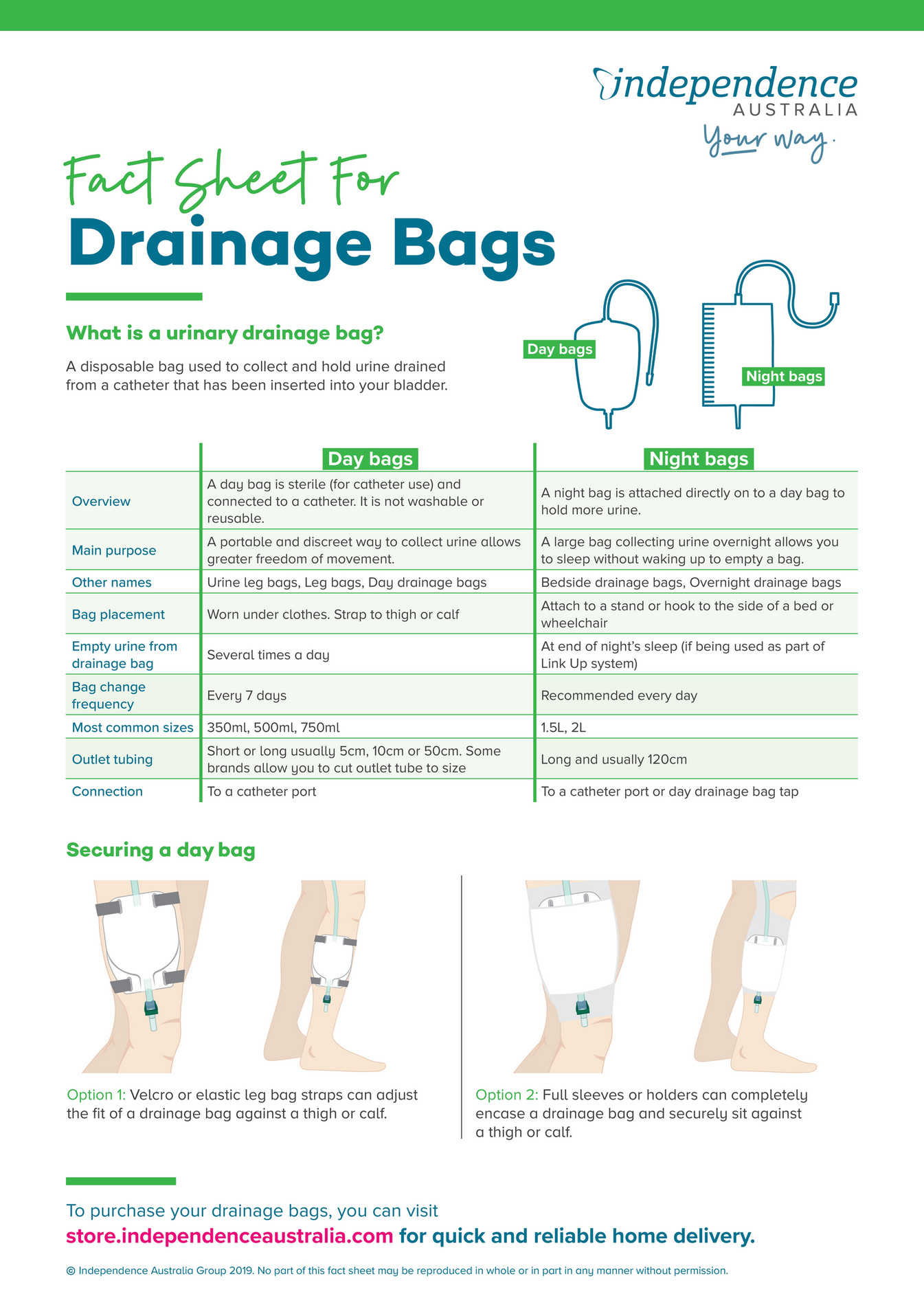 independence
AUSTRALIA
Your way.

Fact Sheet For
Drainage Bags

What is a urinary drainage bag?

A disposable bag used to collect and hold urine drained from a catheter that has been inserted into your bladder.

Day bags

Night bags

| | Day bags | Night bags |
|---|---|---|
| Overview | A day bag is sterile (for catheter use) and connected to a catheter. It is not washable or reusable. | A night bag is attached directly on to a day bag to hold more urine. |
| Main purpose | A portable and discreet way to collect urine allows greater freedom of movement. | A large bag collecting urine overnight allows you to sleep without waking up to empty a bag. |
| Other names | Urine leg bags, Leg bags, Day drainage bags | Bedside drainage bags, Overnight drainage bags |
| Bag placement | Worn under clothes. Strap to thigh or calf | Attach to a stand or hook to the side of a bed or wheelchair |
| Empty urine from drainage bag | Several times a day | At end of night's sleep (if being used as part of Link Up system) |
| Bag change frequency | Every 7 days | Recommended every day |
| Most common sizes | 350ml, 500ml, 750ml | 1.5L, 2L |
| Outlet tubing | Short or long usually 5cm, 10cm or 50cm. Some brands allow you to cut outlet tube to size | Long and usually 120cm |
| Connection | To a catheter port | To a catheter port or day drainage bag tap |

Securing a day bag

Option 1: Velcro or elastic leg bag straps can adjust the fit of a drainage bag against a thigh or calf.

Option 2: Full sleeves or holders can completely encase a drainage bag and securely sit against a thigh or calf.

To purchase your drainage bags, you can visit
store.independenceaustralia.com for quick and reliable home delivery.

© Independence Australia Group 2019. No part of this fact sheet may be reproduced in whole or in part in any manner without permission.