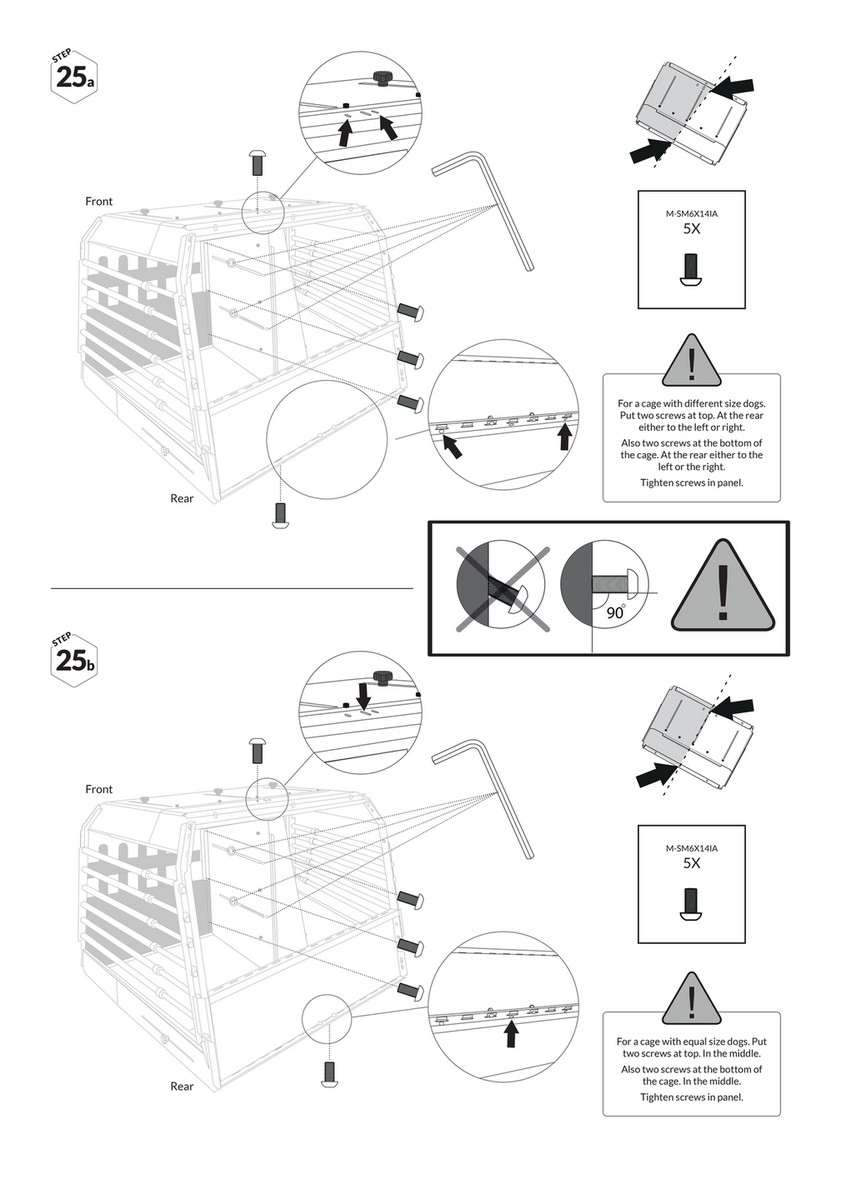 STEP
25a

Front

Rear

M-SM6X14IA
5X

For a cage with different size dogs. Put two screws at top. At the rear either to the left or right.

Also two screws at the bottom of the cage. At the rear either to the left or the right.

Tighten screws in panel.

90°

STEP
25b

Front

Rear

M-SM6X14IA
5X

For a cage with equal size dogs. Put two screws at top. In the middle.

Also two screws at the bottom of the cage. In the middle.

Tighten screws in panel.