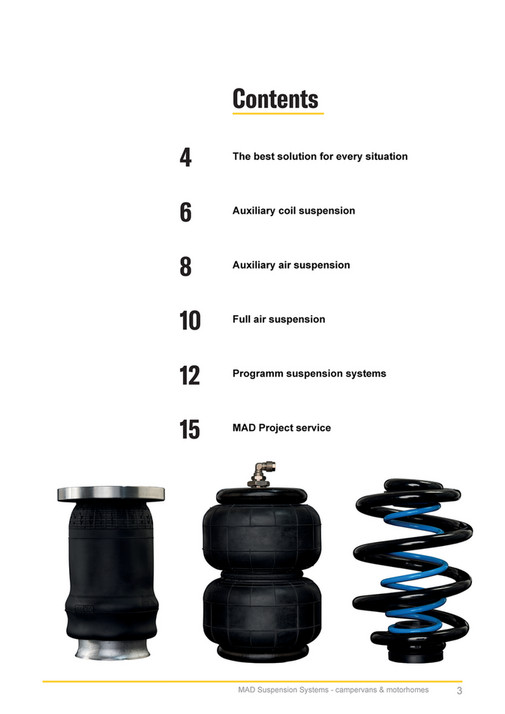 Contents

4 The best solution for every situation

6 Auxiliary coil suspension

8 Auxiliary air suspension

10 Full air suspension

12 Programm suspension systems

15 MAD Project service

MAD Suspension Systems - campervans & motorhomes 3