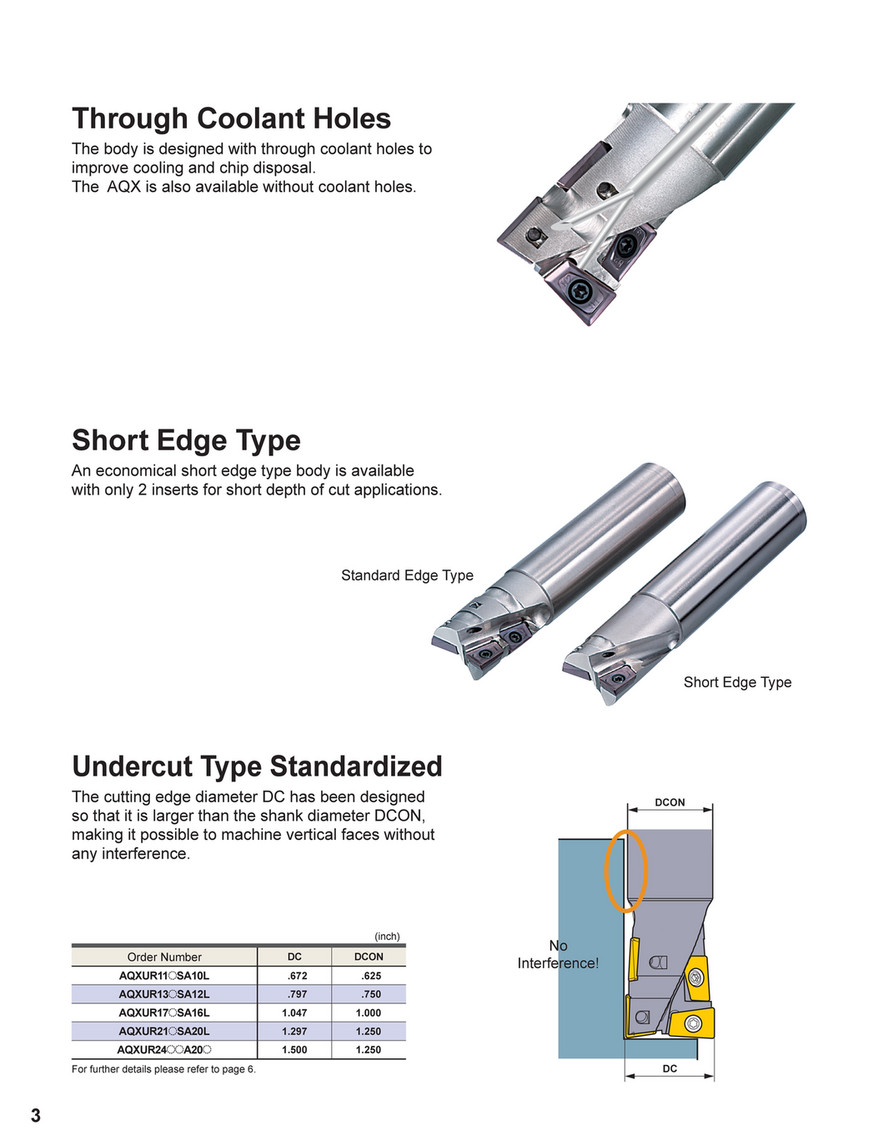 Through Coolant Holes

The body is designed with through coolant holes to improve cooling and chip disposal.
The AQX is also available without coolant holes.

Short Edge Type

An economical short edge type body is available with only 2 inserts for short depth of cut applications.

Standard Edge Type

Short Edge Type

Undercut Type Standardized

The cutting edge diameter DC has been designed so that it is larger than the shank diameter DCON, making it possible to machine vertical faces without any interference.

(inch)

| Order Number | DC | DCON |
|---|---|---|
| AQXUR11○SA10L | .672 | .625 |
| AQXUR13○SA12L | .797 | .750 |
| AQXUR17○SA16L | 1.047 | 1.000 |
| AQXUR21○SA20L | 1.297 | 1.250 |
| AQXUR24○○A20○ | 1.500 | 1.250 |

For further details please refer to page 6.

DCON

No Interference!

DC

3