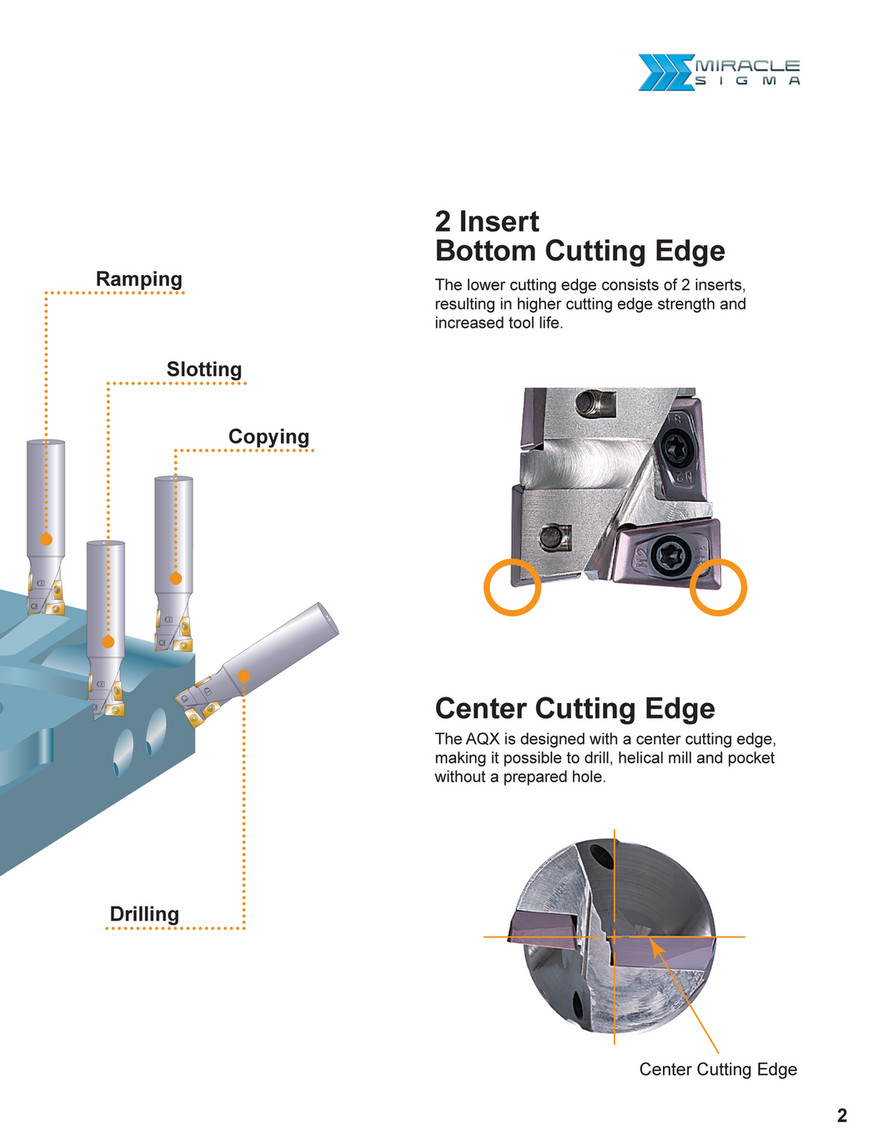 MIRACLE
SIGMA

Ramping

Slotting

Copying

Drilling

2 Insert
Bottom Cutting Edge

The lower cutting edge consists of 2 inserts, resulting in higher cutting edge strength and increased tool life.

Center Cutting Edge

The AQX is designed with a center cutting edge, making it possible to drill, helical mill and pocket without a prepared hole.

Center Cutting Edge

2