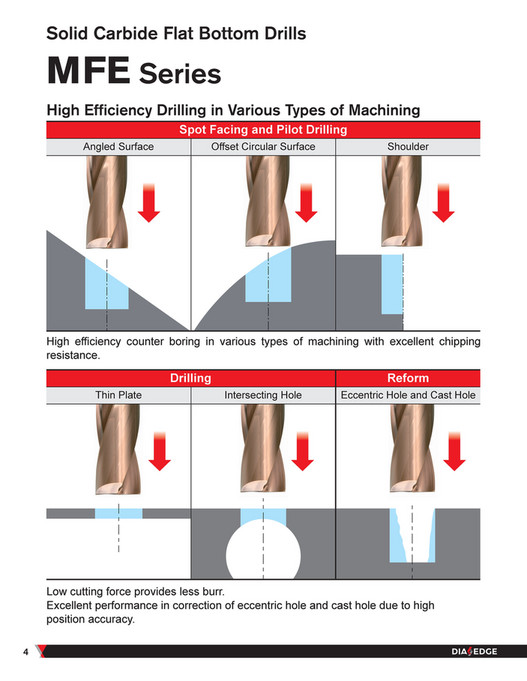 Solid Carbide Flat Bottom Drills

MFE Series

High Efficiency Drilling in Various Types of Machining

| Spot Facing and Pilot Drilling | | |
|---|---|---|
| Angled Surface | Offset Circular Surface | Shoulder |

High efficiency counter boring in various types of machining with excellent chipping resistance.

| Drilling | | Reform |
|---|---|---|
| Thin Plate | Intersecting Hole | Eccentric Hole and Cast Hole |

Low cutting force provides less burr.
Excellent performance in correction of eccentric hole and cast hole due to high position accuracy.

4

DIAEDGE