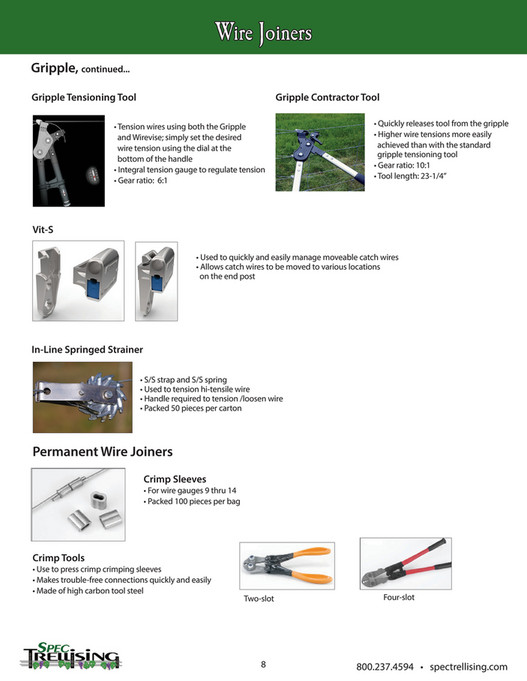 Wire Joiners

Gripple, continued...

Gripple Tensioning Tool

• Tension wires using both the Gripple and Wirevise; simply set the desired wire tension using the dial at the bottom of the handle
• Integral tension gauge to regulate tension
• Gear ratio: 6:1

Gripple Contractor Tool

• Quickly releases tool from the gripple
• Higher wire tensions more easily achieved than with the standard gripple tensioning tool
• Gear ratio: 10:1
• Tool length: 23-1/4"

Vit-S

• Used to quickly and easily manage moveable catch wires
• Allows catch wires to be moved to various locations on the end post

In-Line Springed Strainer

• S/S strap and S/S spring
• Used to tension hi-tensile wire
• Handle required to tension /loosen wire
• Packed 50 pieces per carton

Permanent Wire Joiners

Crimp Sleeves
• For wire gauges 9 thru 14
• Packed 100 pieces per bag

Crimp Tools
• Use to press crimp crimping sleeves
• Makes trouble-free connections quickly and easily
• Made of high carbon tool steel

Two-slot

Four-slot

SPEC TRELLISING

8

800.237.4594 • spectrellising.com